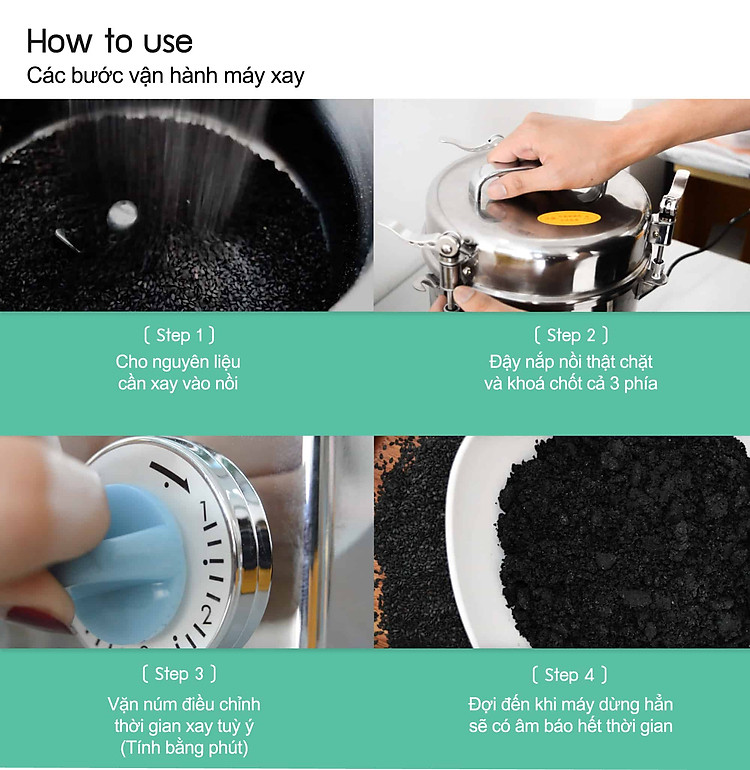 How to use
Các bước vận hành máy xay

〔 Step 1 〕
Cho nguyên liệu cần xay vào nồi

〔 Step 2 〕
Đậy nắp nồi thật chặt và khoá chốt cả 3 phía

1
2

〔 Step 3 〕
Vặn núm điều chỉnh thời gian xay tuỳ ý (Tính bằng phút)

〔 Step 4 〕
Đợi đến khi máy dừng hẳn sẽ có âm báo hết thời gian