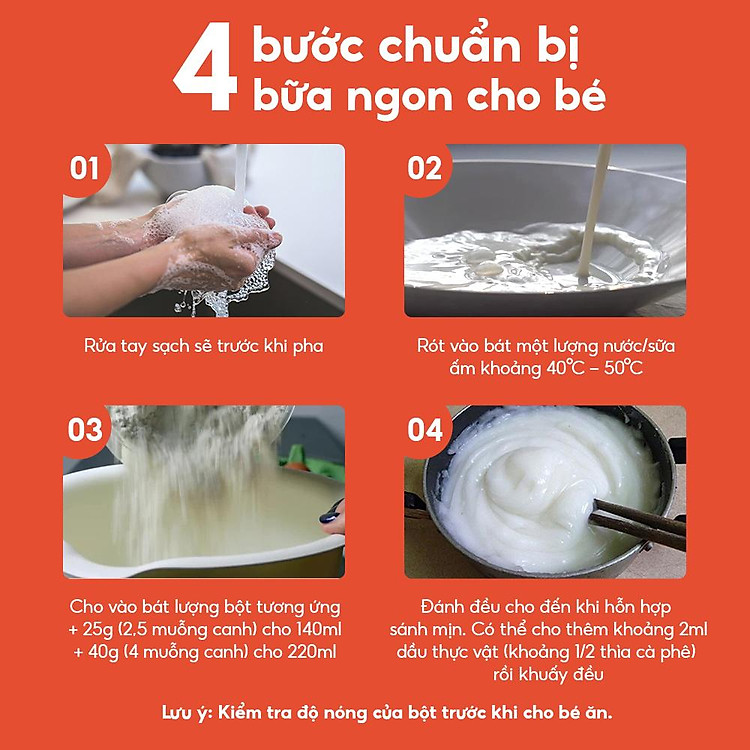 4 bước chuẩn bị bữa ngon cho bé

01

Rửa tay sạch sẽ trước khi pha

02

Rót vào bát một lượng nước/sữa ấm khoảng 40°C – 50°C

03

Cho vào bát lượng bột tương ứng
+ 25g (2,5 muỗng canh) cho 140ml
+ 40g (4 muỗng canh) cho 220ml

04

Đánh đều cho đến khi hỗn hợp sánh mịn. Có thể cho thêm khoảng 2ml dầu thực vật (khoảng 1/2 thìa cà phê) rồi khuấy đều

Lưu ý: Kiểm tra độ nóng của bột trước khi cho bé ăn.