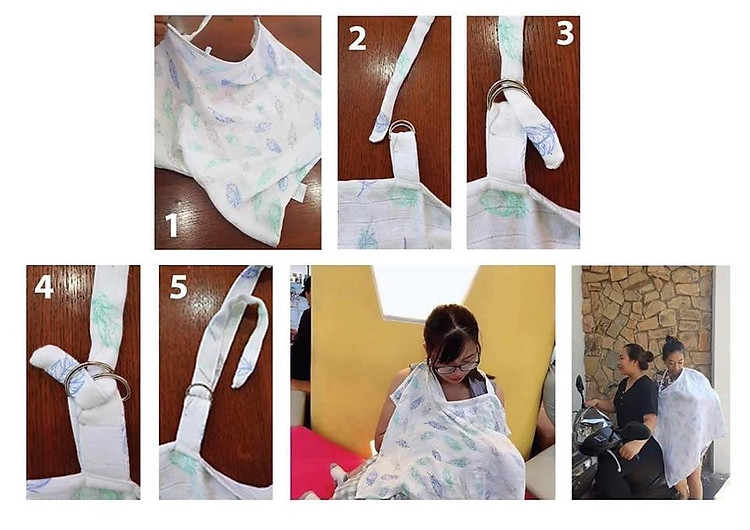 1

2

3

4

5