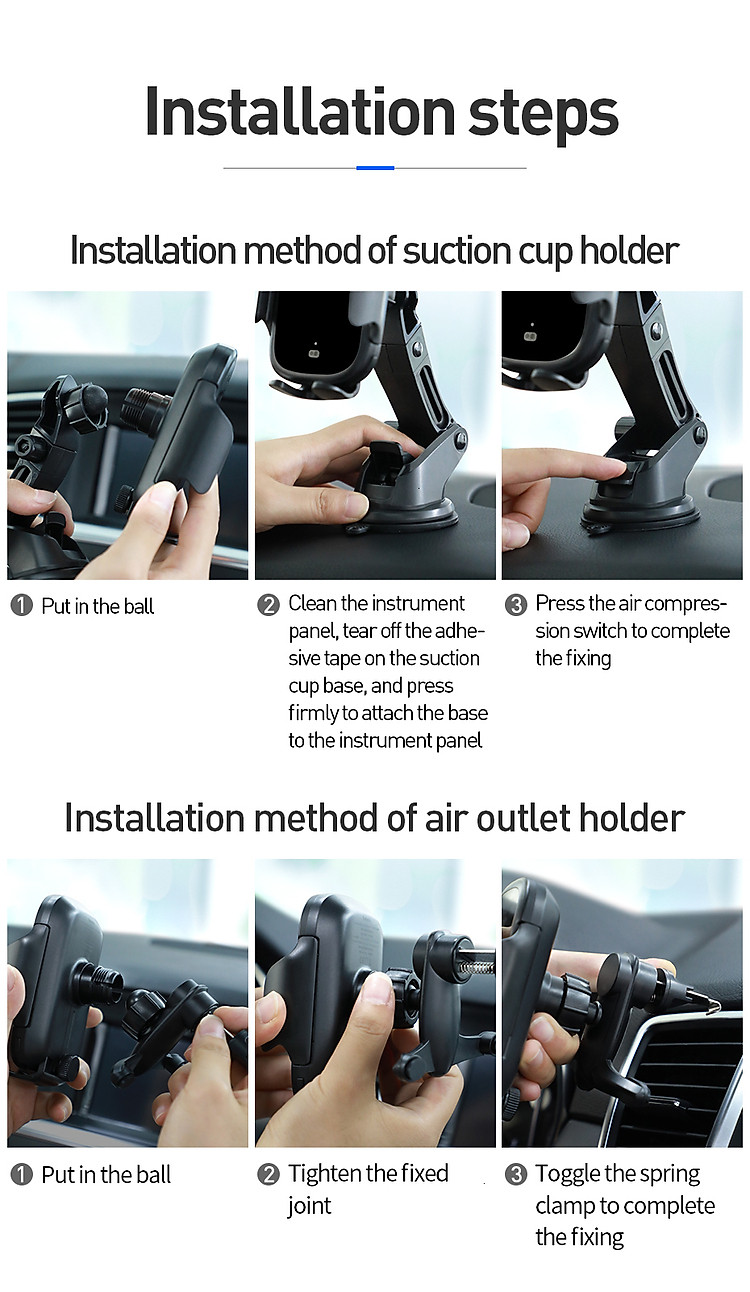 Installation steps

Installation method of suction cup holder

❶ Put in the ball

❷ Clean the instrument panel, tear off the adhesive tape on the suction cup base, and press firmly to attach the base to the instrument panel

❸ Press the air compression switch to complete the fixing

Installation method of air outlet holder

❶ Put in the ball

❷ Tighten the fixed joint

❸ Toggle the spring clamp to complete the fixing