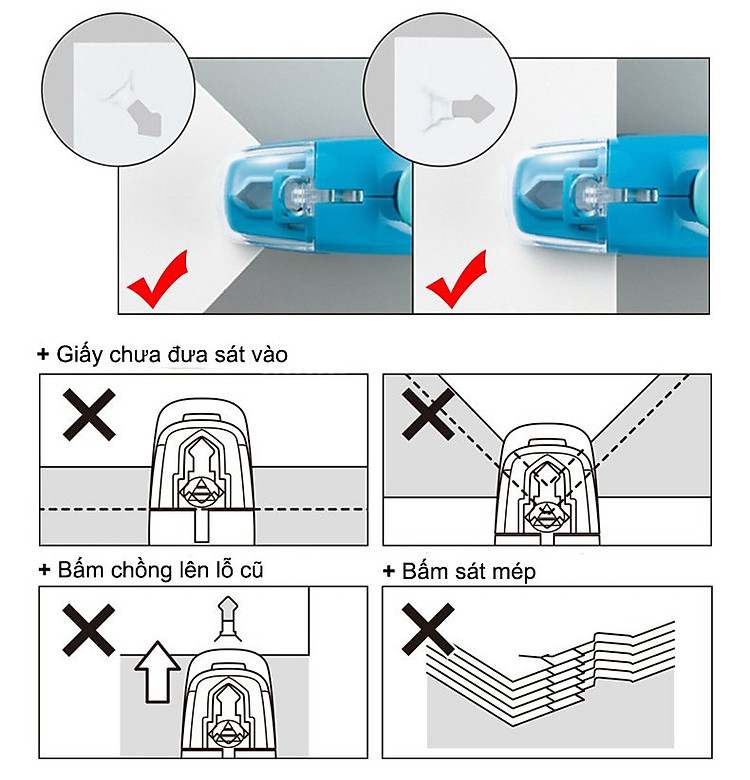 + Giấy chưa đưa sát vào

+ Bấm chồng lên lỗ cũ

+ Bấm sát mép