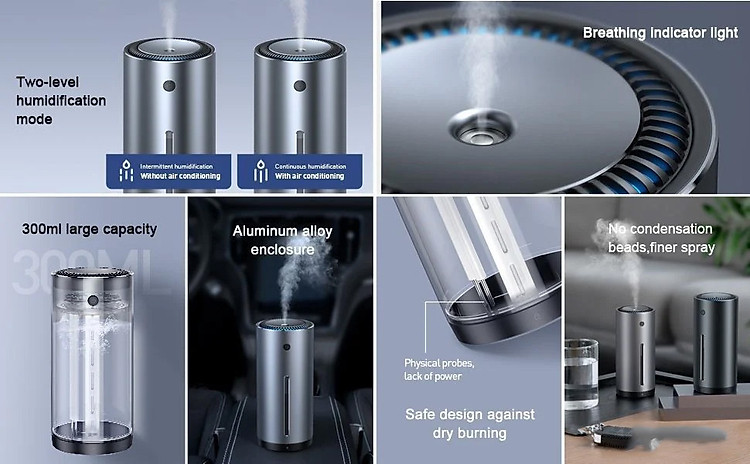 Two-level humidification mode

Intermittent humidification
Without air conditioning

Continuous humidification
With air conditioning

Breathing indicator light

300ml large capacity

300ML

Aluminum alloy enclosure

Physical probes, lack of power

Safe design against dry burning

No condensation beads,finer spray