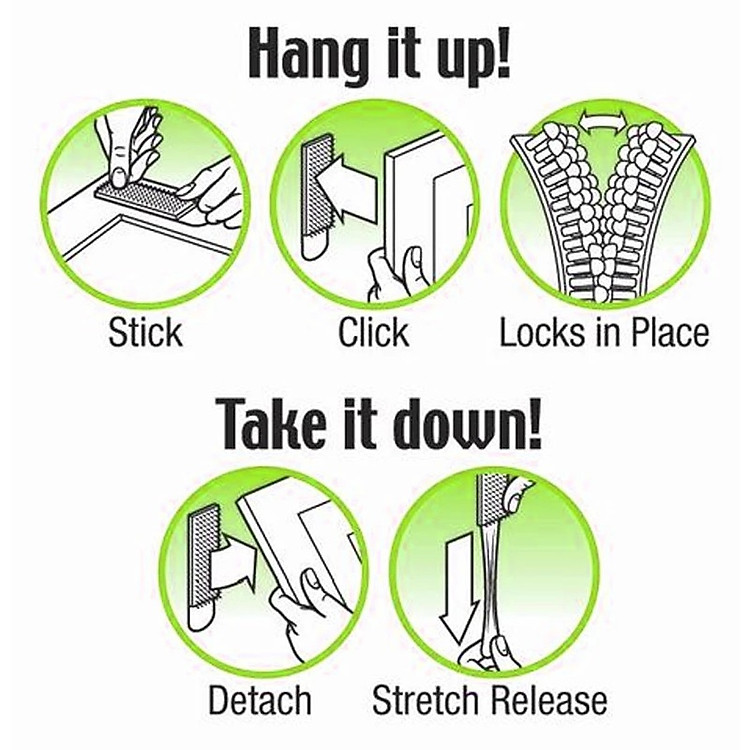 Hang it up!

Stick

Click

Locks in Place

Take it down!

Detach

Stretch Release