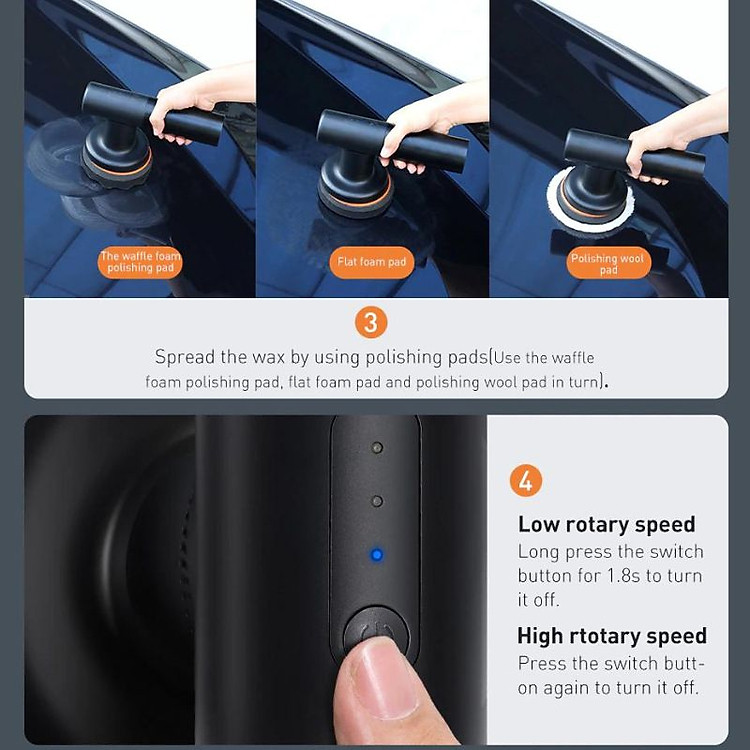 The waffle foam polishing pad

Flat foam pad

Polishing wool pad

3

Spread the wax by using polishing pads(Use the waffle foam polishing pad, flat foam pad and polishing wool pad in turn).

4

Low rotary speed
Long press the switch button for 1.8s to turn it off.

High rtotary speed
Press the switch button again to turn it off.