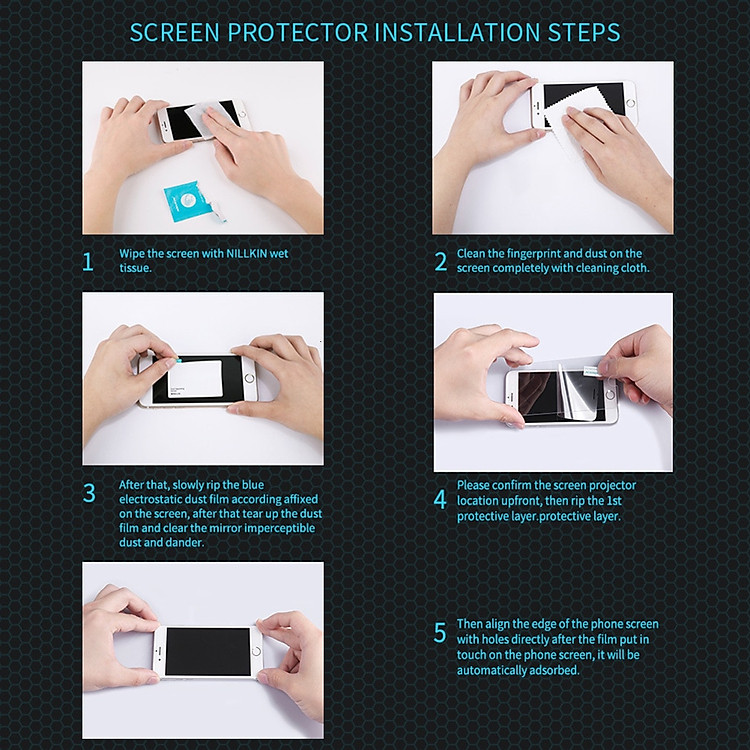 SCREEN PROTECTOR INSTALLATION STEPS

1 Wipe the screen with NILLKIN wet tissue.

2 Clean the fingerprint and dust on the screen completely with cleaning cloth.

3 After that, slowly rip the blue electrostatic dust film according affixed on the screen, after that tear up the dust film and clear the mirror imperceptible dust and dander.

4 Please confirm the screen projector location upfront, then rip the 1st protective layer.protective layer.

5 Then align the edge of the phone screen with holes directly after the film put in touch on the phone screen, it will be automatically adsorbed.