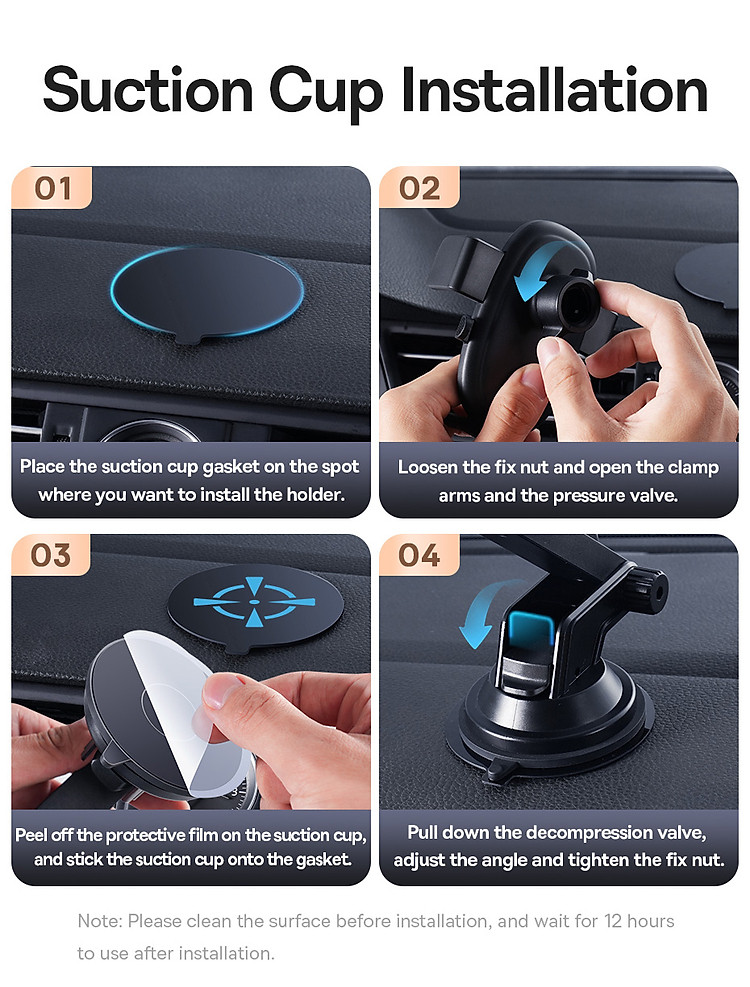 Suction Cup Installation

01

Place the suction cup gasket on the spot where you want to install the holder.

02

Loosen the fix nut and open the clamp arms and the pressure valve.

03

Peel off the protective film on the suction cup, and stick the suction cup onto the gasket.

04

Pull down the decompression valve, adjust the angle and tighten the fix nut.

Note: Please clean the surface before installation, and wait for 12 hours to use after installation.