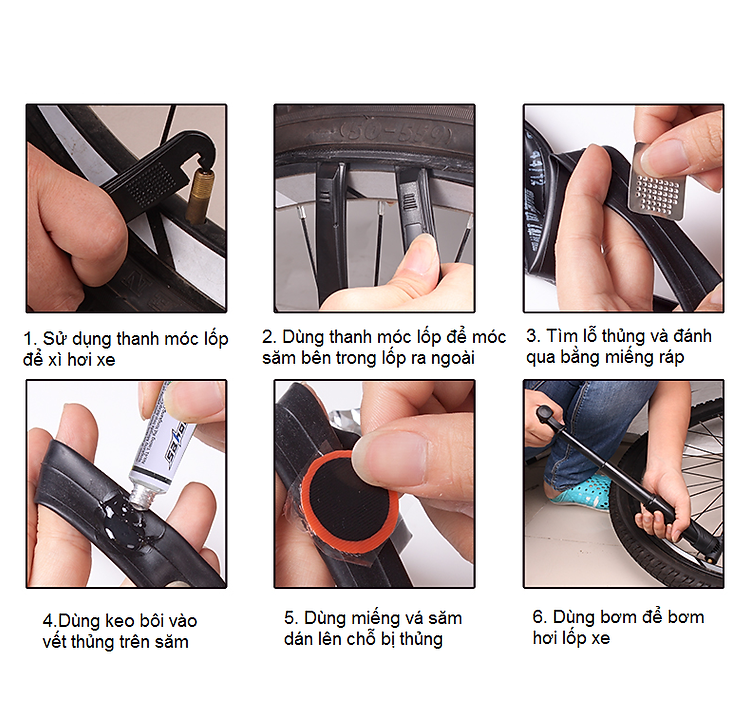 (50-559)

1. Sử dụng thanh móc lốp để xì hơi xe

2. Dùng thanh móc lốp để móc săm bên trong lốp ra ngoài

3. Tìm lỗ thủng và đánh qua bằng miếng ráp

4.Dùng keo bôi vào vết thủng trên săm

5. Dùng miếng vá săm dán lên chỗ bị thủng

6. Dùng bơm để bơm hơi lốp xe