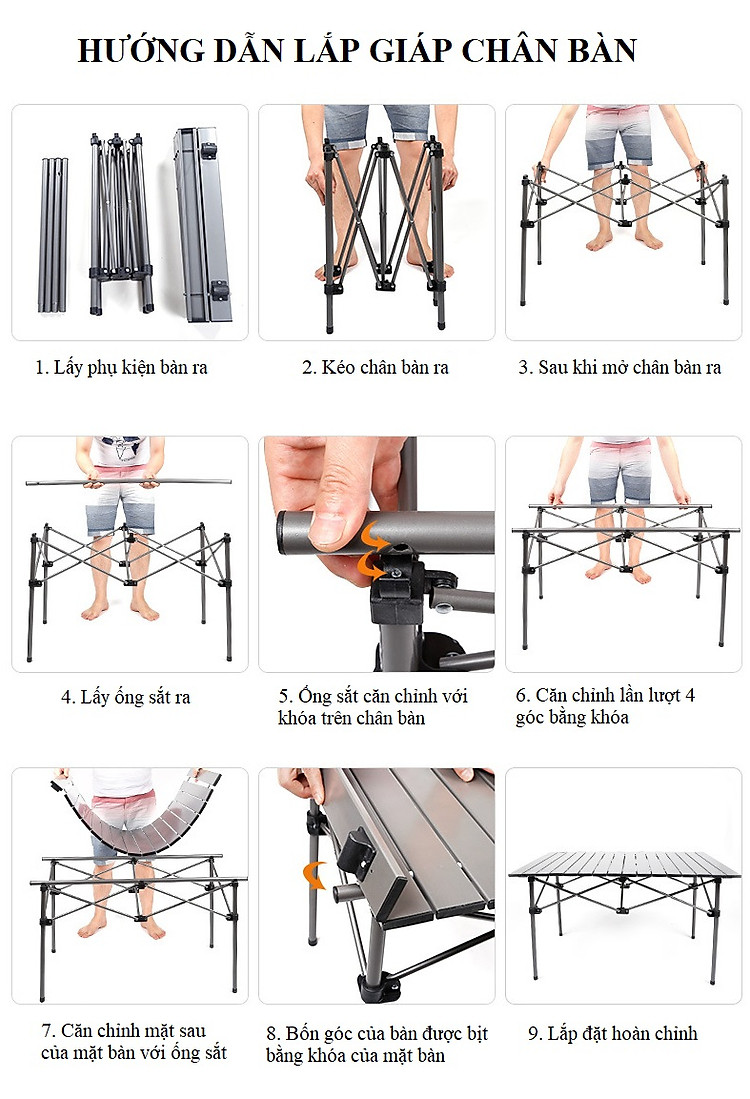 HƯỚNG DẪN LẮP GIÁP CHÂN BÀN

1. Lấy phụ kiện bàn ra

2. Kéo chân bàn ra

3. Sau khi mở chân bàn ra

4. Lấy ống sắt ra

5. Ống sắt căn chỉnh với khóa trên chân bàn

6. Căn chỉnh lần lượt 4 góc bằng khóa

7. Căn chỉnh mặt sau của mặt bàn với ống sắt

8. Bốn góc của bàn được bịt bằng khóa của mặt bàn

9. Lắp đặt hoàn chỉnh