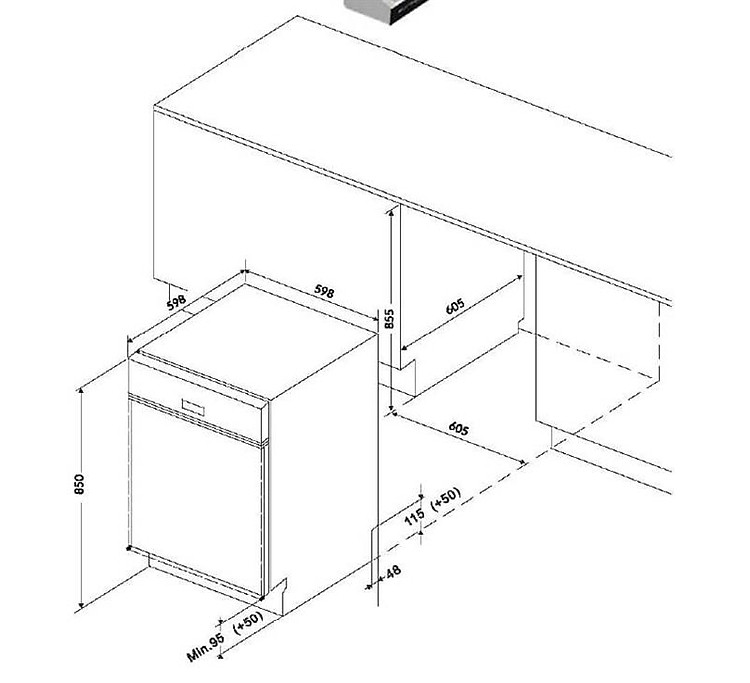 598
598
855
605
605
850
115 (+50)
48
Min.95 (+50)