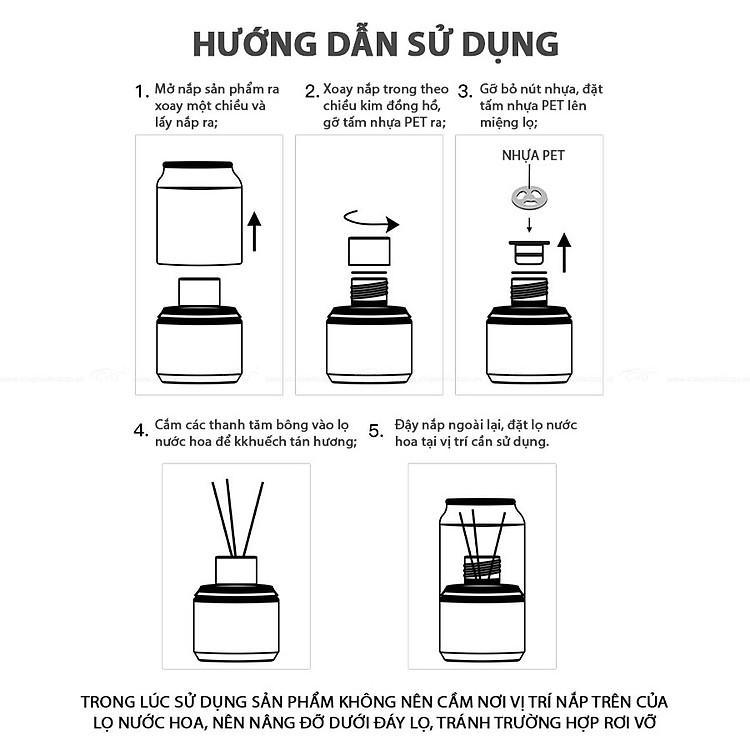 HƯỚNG DẪN SỬ DỤNG

1. Mở nắp sản phẩm ra xoay một chiều và lấy nắp ra;

2. Xoay nắp trong theo chiều kim đồng hồ, gỡ tấm nhựa PET ra;

3. Gỡ bỏ nút nhựa, đặt tấm nhựa PET lên miệng lọ;

NHỰA PET

4. Cắm các thanh tăm bông vào lọ nước hoa để kkhuếch tán hương;

5. Đậy nắp ngoài lại, đặt lọ nước hoa tại vị trí cần sử dụng.

TRONG LÚC SỬ DỤNG SẢN PHẨM KHÔNG NÊN CẦM NƠI VỊ TRÍ NẮP TRÊN CỦA LỌ NƯỚC HOA, NÊN NÂNG ĐỠ DƯỚI ĐÁY LỌ, TRÁNH TRƯỜNG HỢP RƠI VỠ