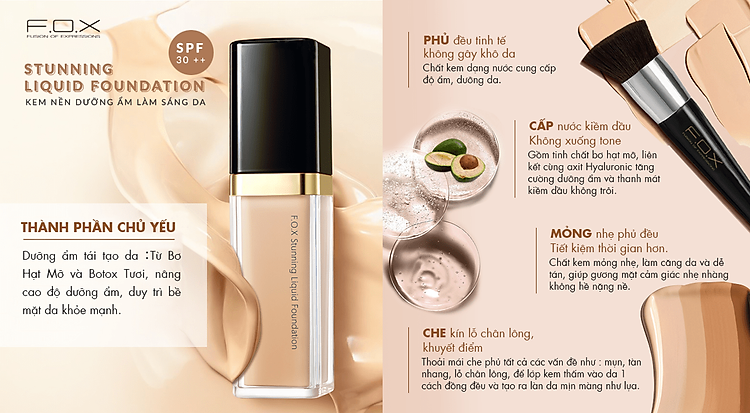 F.O.X
FUSION OF EXPRESSIONS

SPF 30 ++

STUNNING LIQUID FOUNDATION
KEM NỀN DƯỠNG ẨM LÀM SÁNG DA

THÀNH PHẦN CHỦ YẾU

Dưỡng ẩm tái tạo da :Từ Bơ Hạt Mỡ và Botox Tươi, nâng cao độ dưỡng ẩm, duy trì bề mặt da khỏe mạnh.

F.O.X Stunning Liquid Foundation

PHỦ đều tinh tế
không gây khô da
Chất kem dạng nước cung cấp độ ẩm, dưỡng da.

CẤP nước kiềm dầu
Không xuống tone
Gồm tinh chất bơ hạt mỡ, liên kết cùng axit Hyaluronic tăng cường dưỡng ẩm và thanh mát kiềm dầu không trôi.

MỎNG nhẹ phủ đều
Tiết kiệm thời gian hơn.
Chất kem mỏng nhẹ, làm căng da và dễ tán, giúp gương mặt cảm giác nhẹ nhàng không hề nặng nề.

CHE kín lỗ chân lông,
khuyết điểm
Thoải mái che phủ tất cả các vấn đề như : mụn, tàn nhang, lỗ chân lông, để lớp kem thấm vào da 1 cách đồng đều và tạo ra làn da mịn màng như lụa.

F.O.X