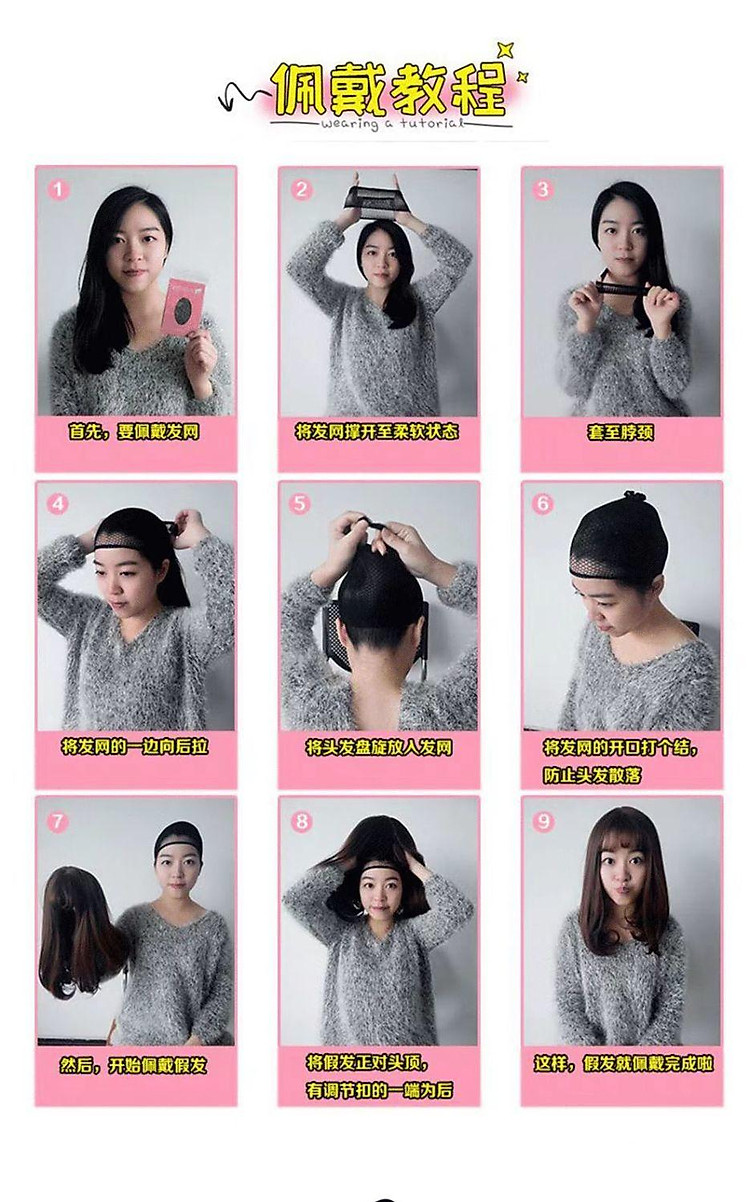 佩戴教程
wearing a tutorial

1
首先，要佩戴发网

2
将发网撑开至柔软状态

3
套至脖颈

4
将发网的一边向后拉

5
将头发盘旋放入发网

6
将发网的开口打个结，防止头发散落

7
然后，开始佩戴假发

8
将假发正对头顶，有调节扣的一端为后

9
这样，假发就佩戴完成啦