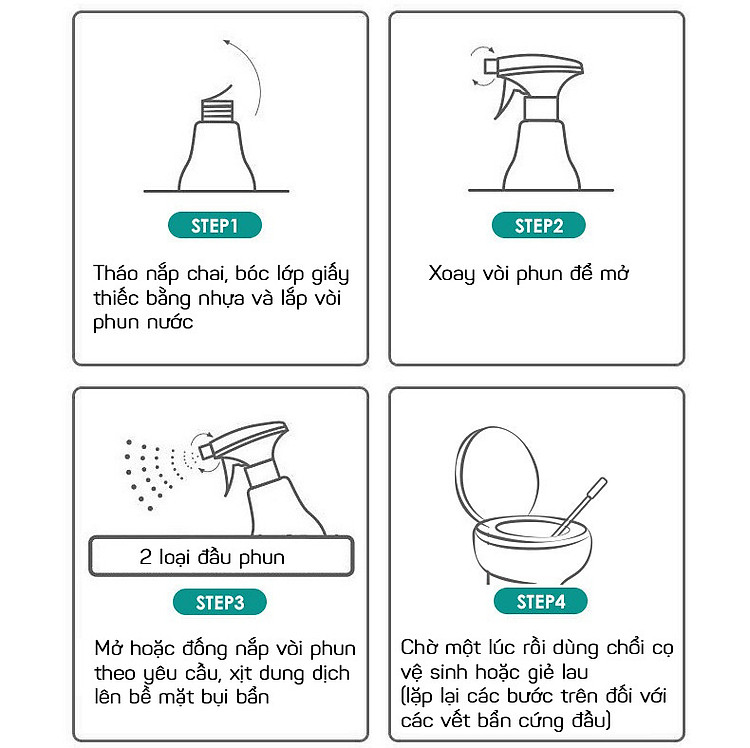 STEP1

Tháo nắp chai, bóc lớp giấy thiếc bằng nhựa và lắp vòi phun nước

STEP2

Xoay vòi phun để mở

2 loại đầu phun

STEP3

Mở hoặc đống nắp vòi phun theo yêu cầu, xịt dung dịch lên bề mặt bụi bẩn

STEP4

Chờ một lúc rồi dùng chổi cọ vệ sinh hoặc giẻ lau
(lặp lại các bước trên đối với các vết bẩn cứng đầu)