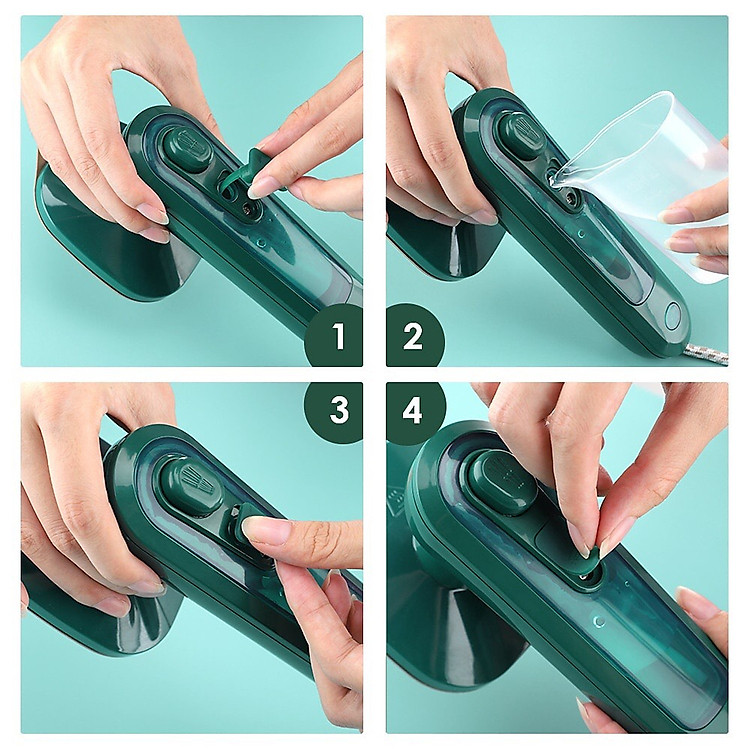 1

2

3

4