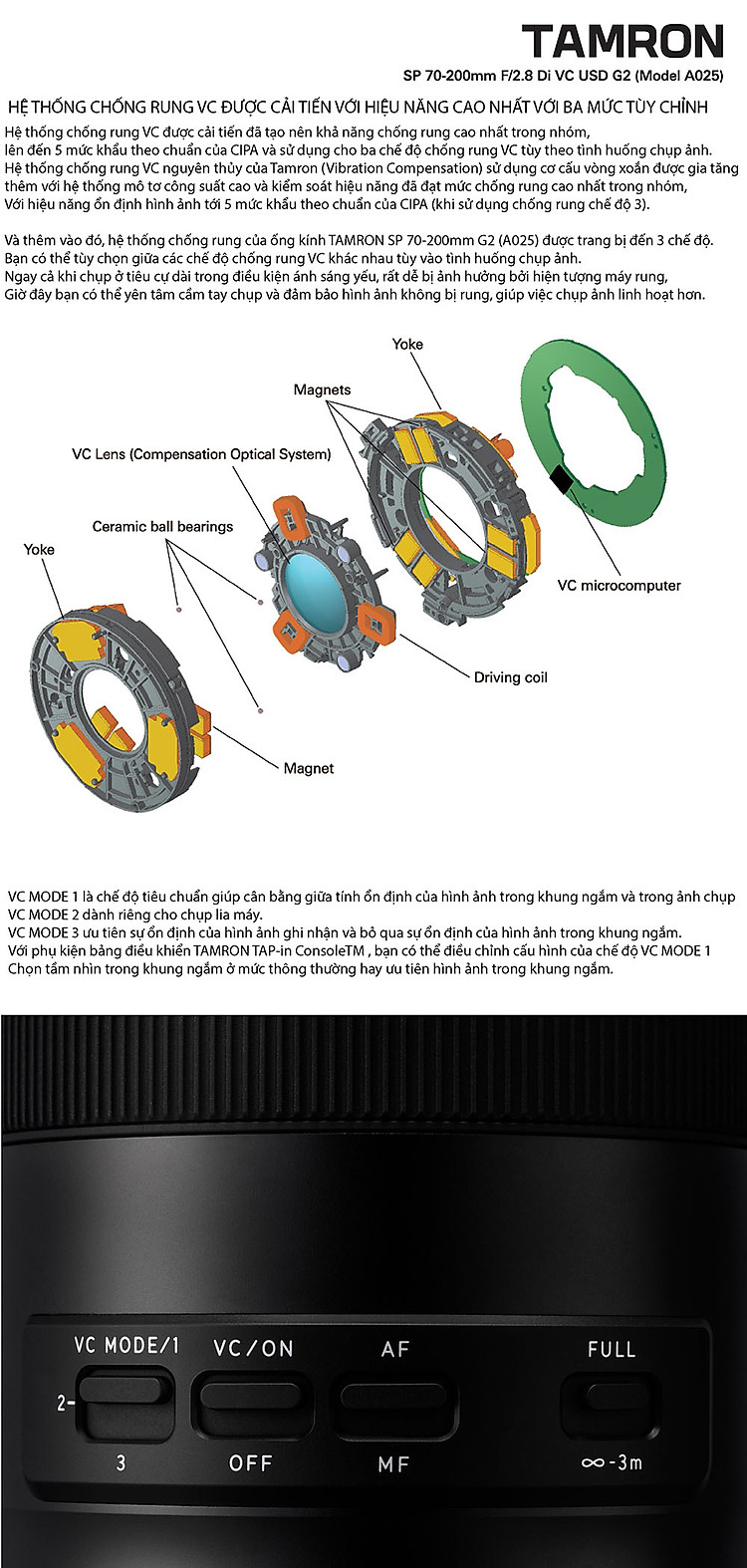 TAMRON

SP 70-200mm F/2.8 Di VC USD G2 (Model A025)

HỆ THỐNG CHỐNG RUNG VC ĐƯỢC CẢI TIẾN VỚI HIỆU NĂNG CAO NHẤT VỚI BA MỨC TÙY CHỈNH

Hệ thống chống rung VC được cải tiến đã tạo nên khả năng chống rung cao nhất trong nhóm, lên đến 5 mức khẩu theo chuẩn của CIPA và sử dụng cho ba chế độ chống rung VC tùy theo tình huống chụp ảnh. Hệ thống chống rung VC nguyên thủy của Tamron (Vibration Compensation) sử dụng cơ cấu vòng xoắn được gia tăng thêm với hệ thống mô tơ công suất cao và kiểm soát hiệu năng đã đạt mức chống rung cao nhất trong nhóm, Với hiệu năng ổn định hình ảnh tới 5 mức khẩu theo chuẩn của CIPA (khi sử dụng chống rung chế độ 3).

Và thêm vào đó, hệ thống chống rung của ống kính TAMRON SP 70-200mm G2 (A025) được trang bị đến 3 chế độ. Bạn có thể tùy chọn giữa các chế độ chống rung VC khác nhau tùy vào tình huống chụp ảnh. Ngay cả khi chụp ở tiêu cự dài trong điều kiện ánh sáng yếu, rất dễ bị ảnh hưởng bởi hiện tượng máy rung, Giờ đây bạn có thể yên tâm cầm tay chụp và đảm bảo hình ảnh không bị rung, giúp việc chụp ảnh linh hoạt hơn.

Yoke
Magnets
VC Lens (Compensation Optical System)
Ceramic ball bearings
Yoke
VC microcomputer
Driving coil
Magnet

VC MODE 1 là chế độ tiêu chuẩn giúp cân bằng giữa tính ổn định của hình ảnh trong khung ngắm và trong ảnh chụp
VC MODE 2 dành riêng cho chụp lia máy.
VC MODE 3 ưu tiên sự ổn định của hình ảnh ghi nhận và bỏ qua sự ổn định của hình ảnh trong khung ngắm.
Với phụ kiện bảng điều khiển TAMRON TAP-in ConsoleTM , bạn có thể điều chỉnh cấu hình của chế độ VC MODE 1
Chọn tầm nhìn trong khung ngắm ở mức thông thường hay ưu tiên hình ảnh trong khung ngắm.

VC MODE/1
2-
3
VC/ON
OFF
AF
MF
FULL
∞-3m