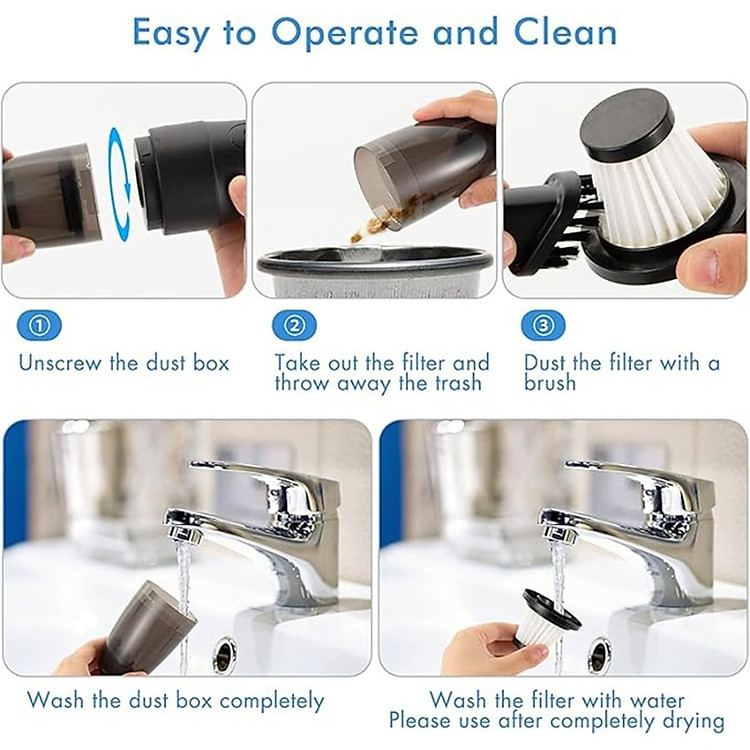 Easy to Operate and Clean

①
Unscrew the dust box

②
Take out the filter and throw away the trash

③
Dust the filter with a brush

Wash the dust box completely

Wash the filter with water
Please use after completely drying