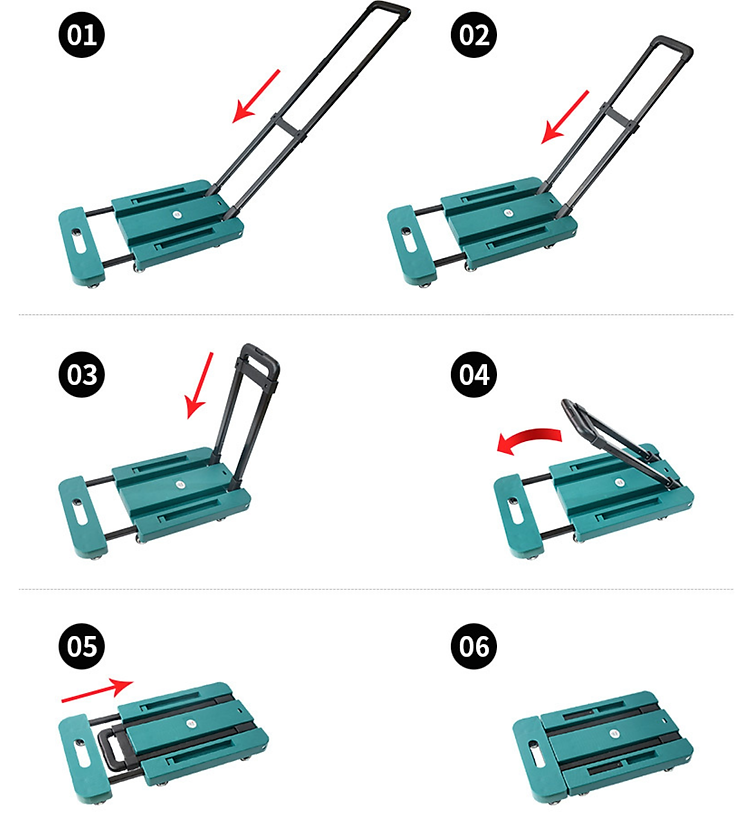 01

02

03

04

05

06