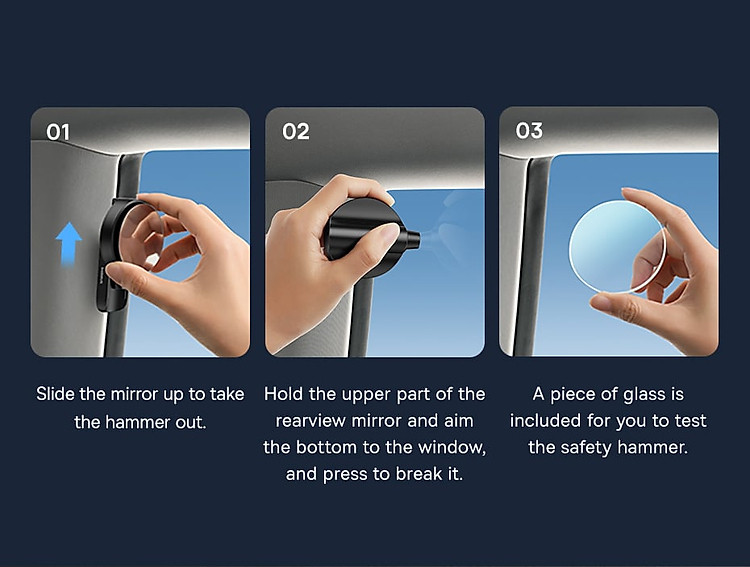 01

Slide the mirror up to take the hammer out.

02

Hold the upper part of the rearview mirror and aim the bottom to the window, and press to break it.

03

A piece of glass is included for you to test the safety hammer.