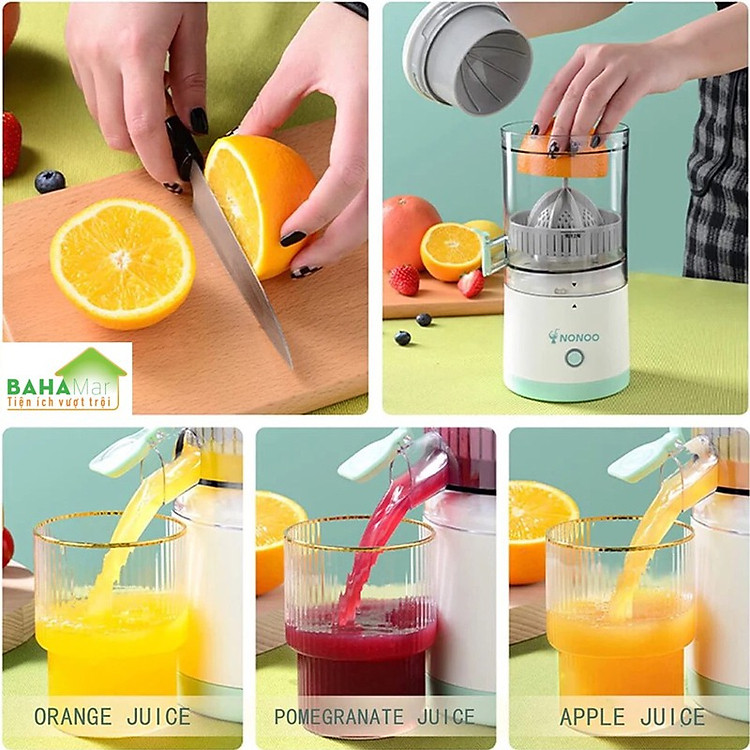 BAHAMar
Tiện ích vượt trội

NONOO

ORANGE JUICE

POMEGRANATE JUICE

APPLE JUICE