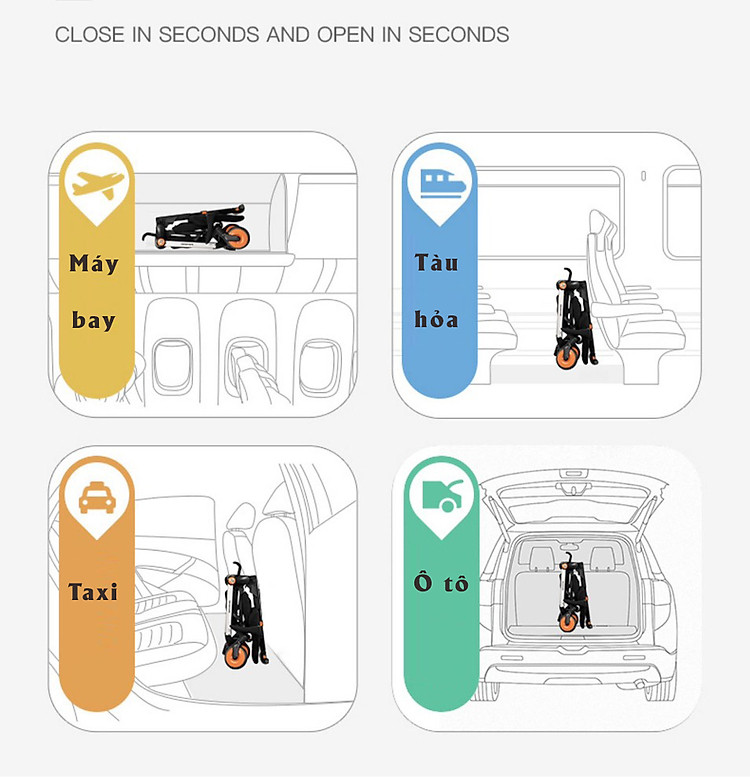 CLOSE IN SECONDS AND OPEN IN SECONDS

Máy bay

Tàu hỏa

Taxi

Ô tô