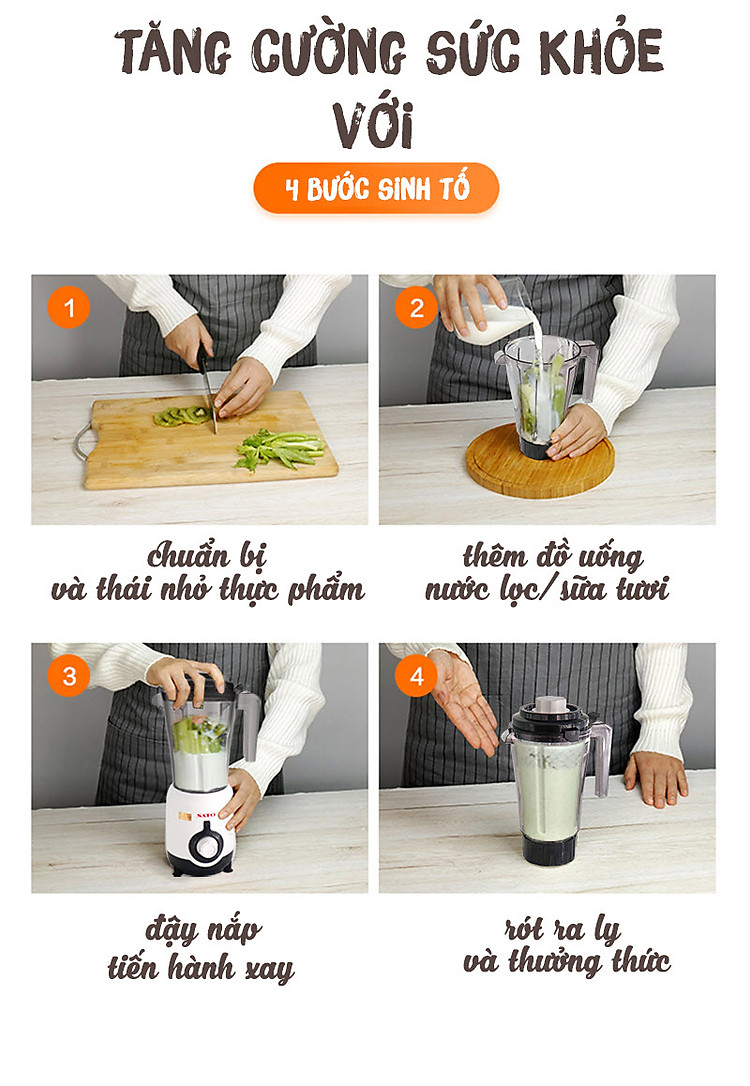 TĂNG CƯỜNG SỨC KHỎE VỚI

4 BƯỚC SINH TỐ

1

chuẩn bị và thái nhỏ thực phẩm

2

thêm đồ uống nước lọc/sữa tươi

3

SATO

đậy nắp tiến hành xay

4

rót ra ly và thưởng thức