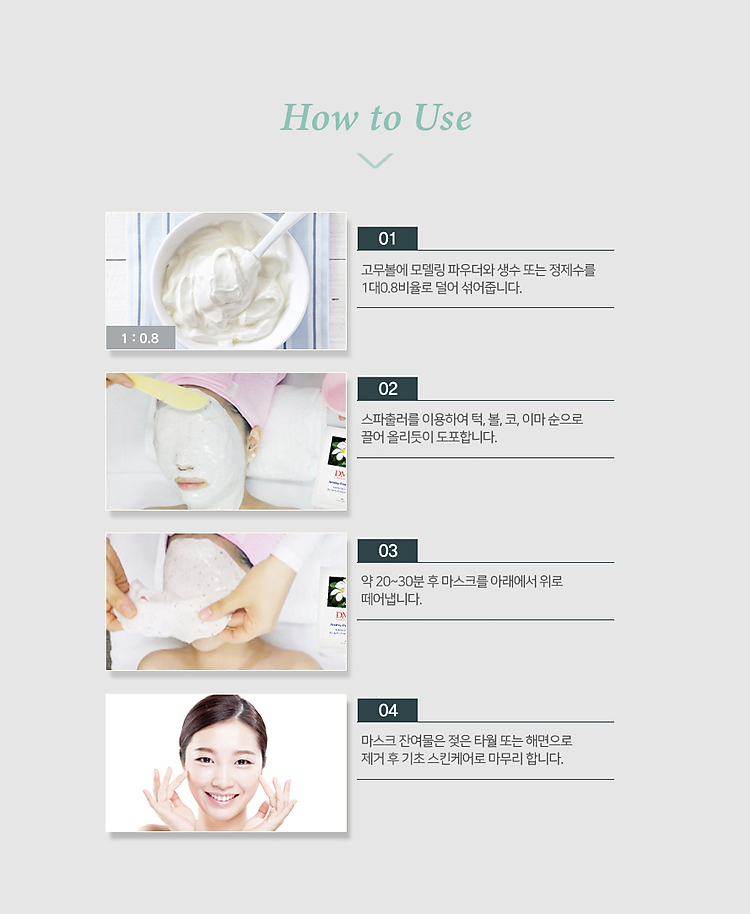 How to Use

1 : 0.8

01

고무볼에 모델링 파우더와 생수 또는 정제수를 1대0.8비율로 덜어 섞어줍니다.

02

스파출러를 이용하여 턱, 볼, 코, 이마 순으로 끌어 올리듯이 도포합니다.

03

약 20~30분 후 마스크를 아래에서 위로 떼어냅니다.

04

마스크 잔여물은 젖은 타월 또는 해면으로 제거 후 기초 스킨케어로 마무리 합니다.