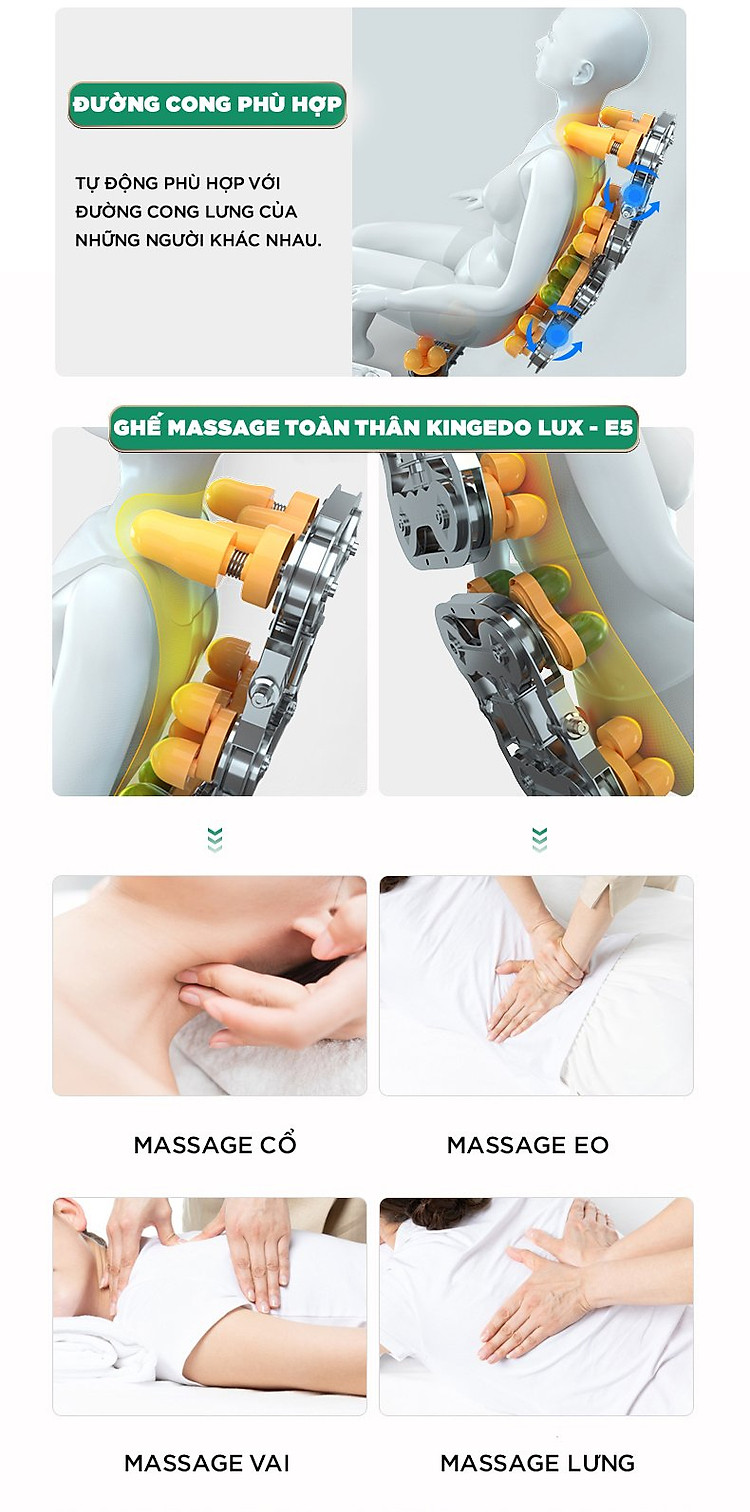 ĐƯỜNG CONG PHÙ HỢP

TỰ ĐỘNG PHÙ HỢP VỚI ĐƯỜNG CONG LƯNG CỦA NHỮNG NGƯỜI KHÁC NHAU.

GHẾ MASSAGE TOÀN THÂN KINGEDO LUX - E5

MASSAGE CỔ

MASSAGE EO

MASSAGE VAI

MASSAGE LƯNG