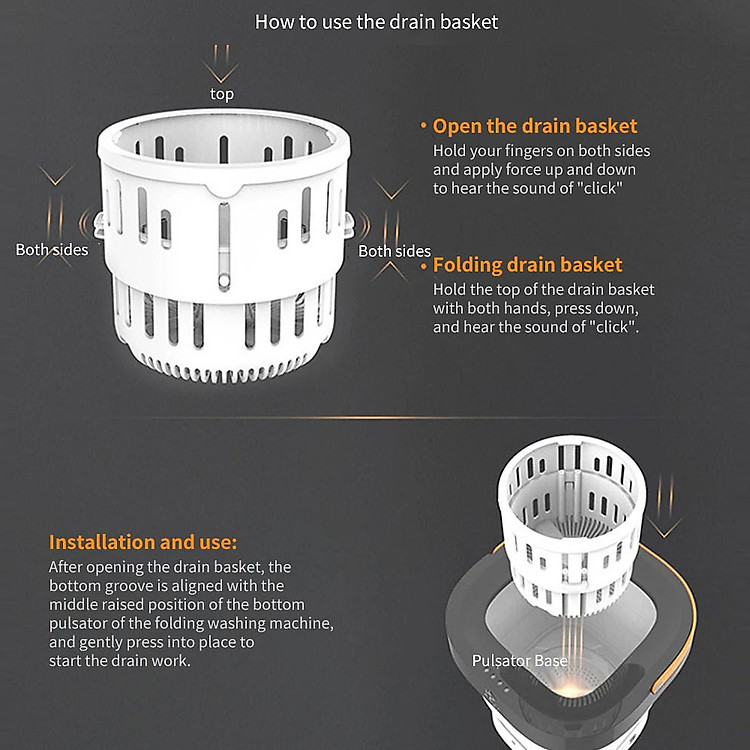 How to use the drain basket

top

Both sides

Both sides

• Open the drain basket
Hold your fingers on both sides and apply force up and down to hear the sound of "click"

• Folding drain basket
Hold the top of the drain basket with both hands, press down, and hear the sound of "click".

Installation and use:
After opening the drain basket, the bottom groove is aligned with the middle raised position of the bottom pulsator of the folding washing machine, and gently press into place to start the drain work.

Pulsator Base