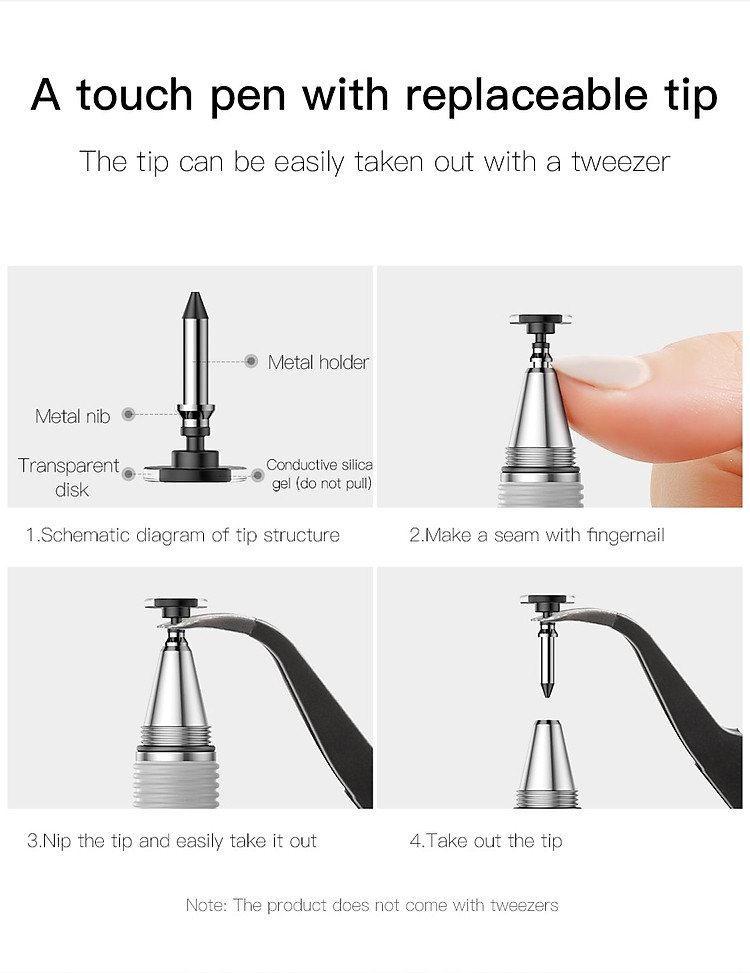 A touch pen with replaceable tip

The tip can be easily taken out with a tweezer

Metal holder

Metal nib

Transparent disk

Conductive silica gel (do not pull)

1.Schematic diagram of tip structure

2.Make a seam with fingernail

3.Nip the tip and easily take it out

4.Take out the tip

Note: The product does not come with tweezers