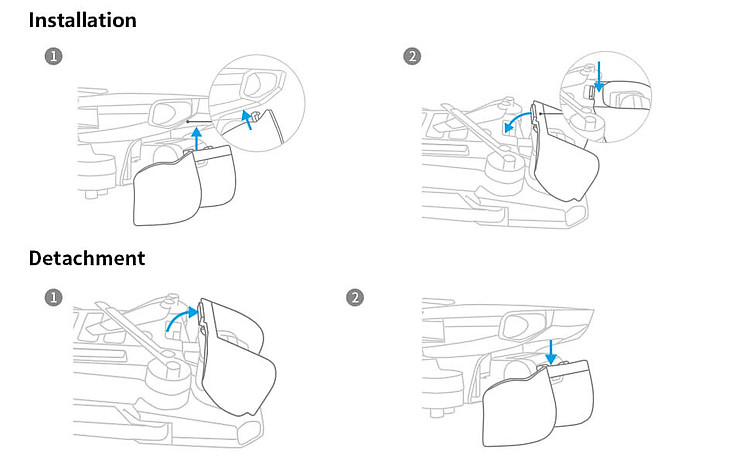 Installation

1

2

Detachment

1

2