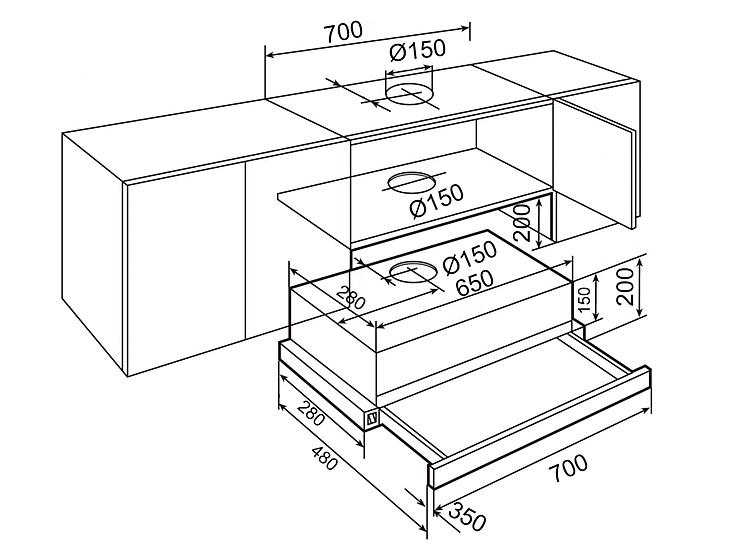 700
Ø150
Ø150
200
Ø150
650
280
150
200
280
480
700
350