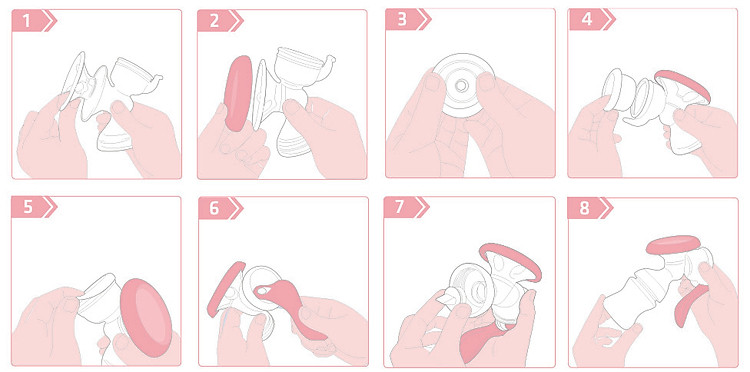 1

2

3

4

5

6

7

8