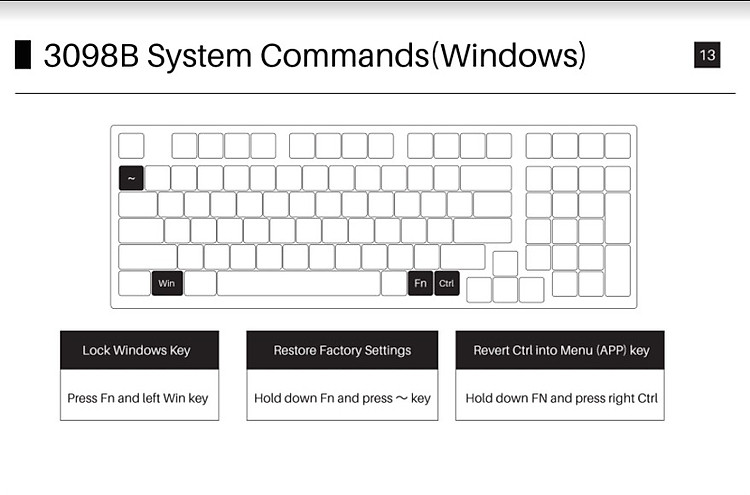 3098B System Commands(Windows)

13

~

Win

Fn

Ctrl

Lock Windows Key

Press Fn and left Win key

Restore Factory Settings

Hold down Fn and press ～ key

Revert Ctrl into Menu (APP) key

Hold down FN and press right Ctrl