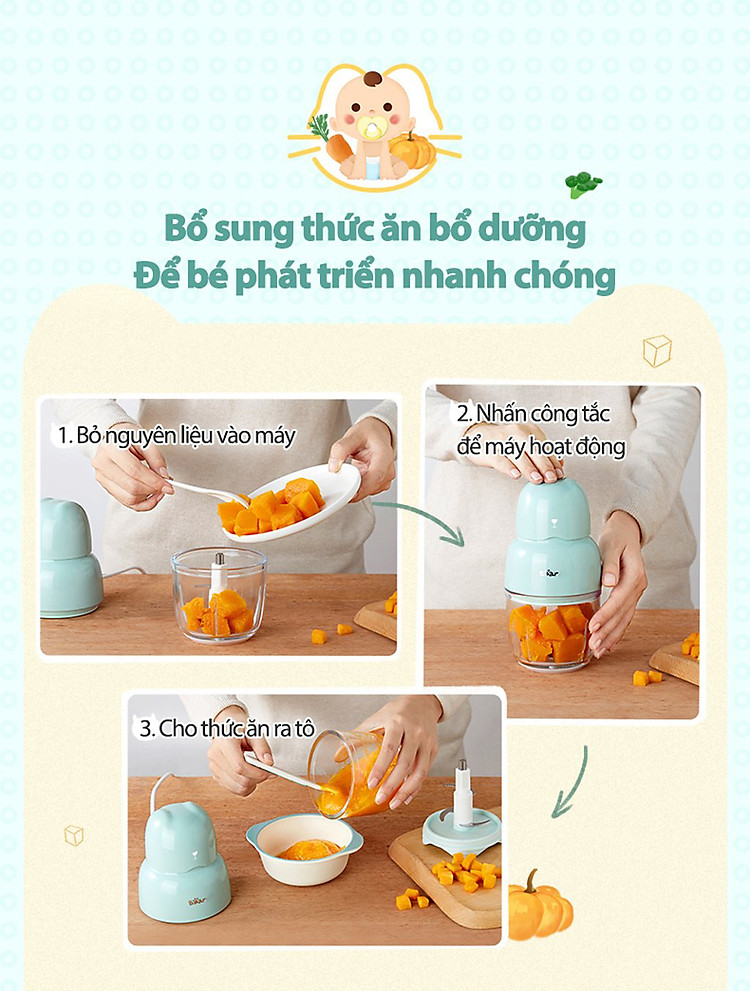 Bổ sung thức ăn bổ dưỡng
Để bé phát triển nhanh chóng

1. Bỏ nguyên liệu vào máy

2. Nhấn công tắc để máy hoạt động

Bear

3. Cho thức ăn ra tô

Bear