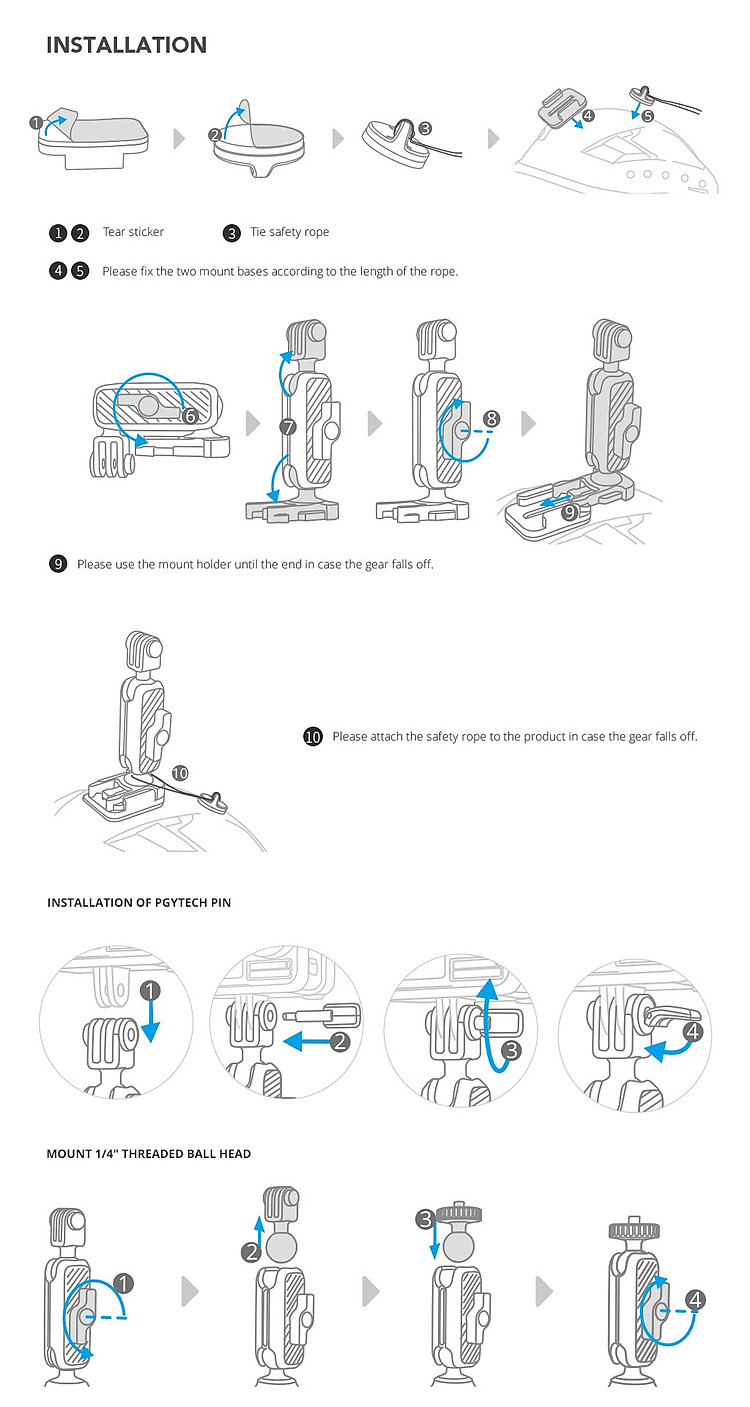 INSTALLATION

1

2

3

4

5

1 2 Tear sticker

3 Tie safety rope

4 5 Please fix the two mount bases according to the length of the rope.

6

7

8

9

9 Please use the mount holder until the end in case the gear falls off.

10

10 Please attach the safety rope to the product in case the gear falls off.

INSTALLATION OF PGYTECH PIN

1

2

3

4

MOUNT 1/4" THREADED BALL HEAD

1

2

3

4