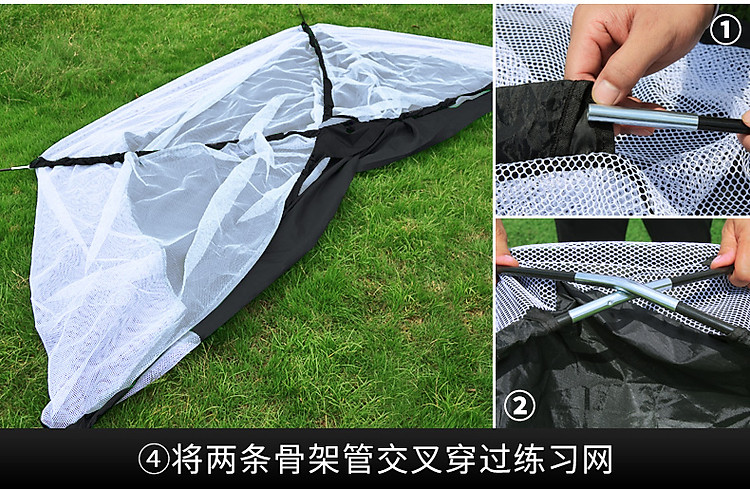 ①

②

④将两条骨架管交叉穿过练习网