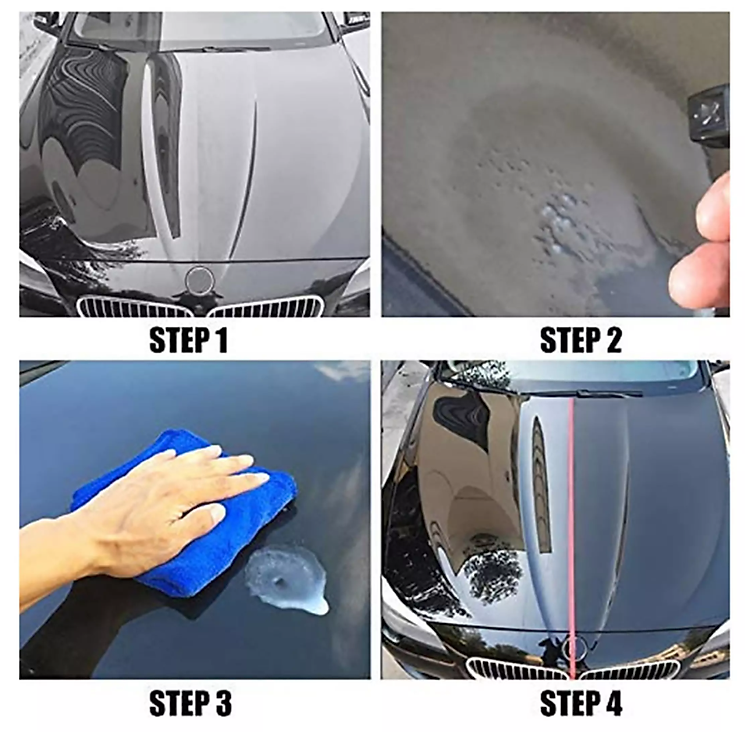 STEP 1

STEP 2

STEP 3

STEP 4