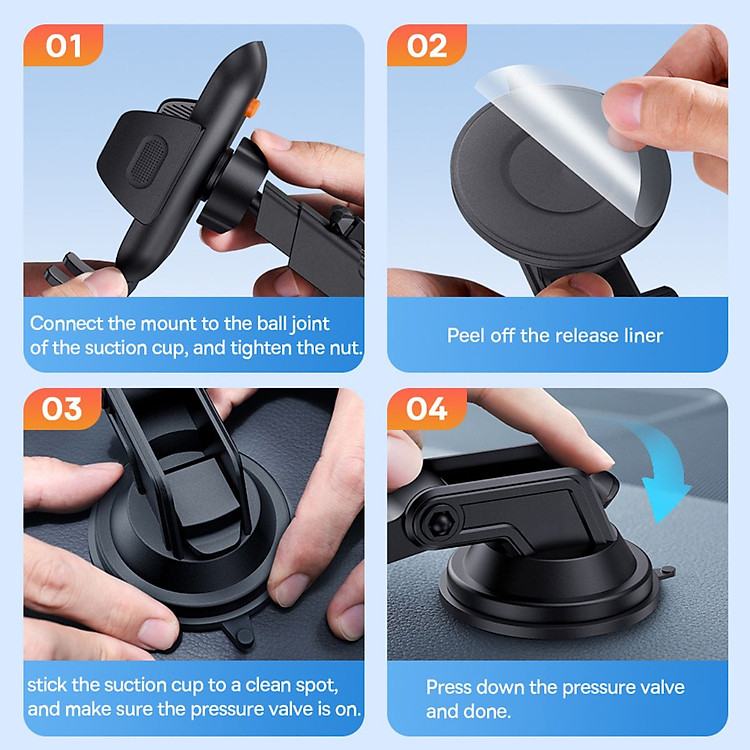 01

Connect the mount to the ball joint of the suction cup, and tighten the nut.

02

Peel off the release liner

03

stick the suction cup to a clean spot, and make sure the pressure valve is on.

04

Press down the pressure valve and done.