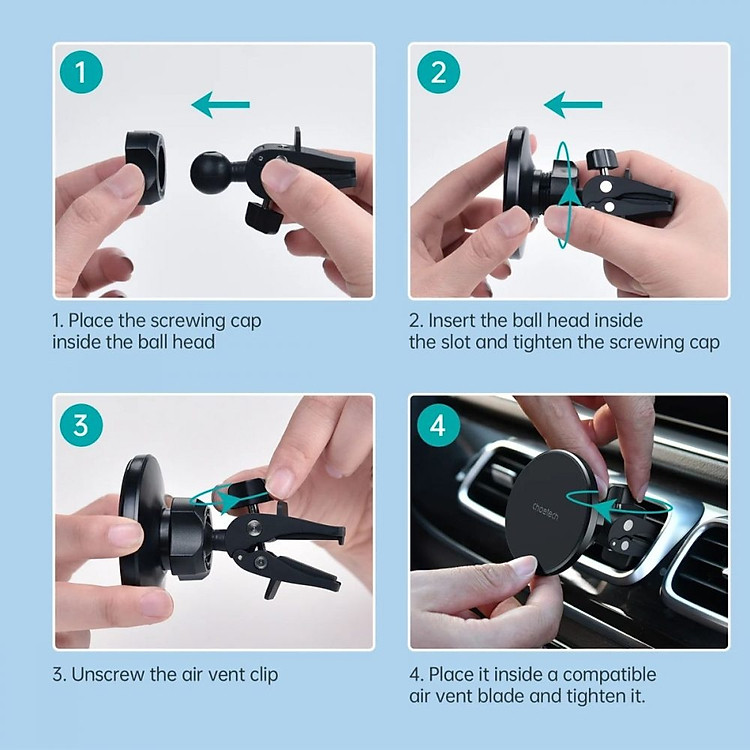 1

1. Place the screwing cap inside the ball head

2

2. Insert the ball head inside the slot and tighten the screwing cap

3

3. Unscrew the air vent clip

4

choetech

4. Place it inside a compatible air vent blade and tighten it.