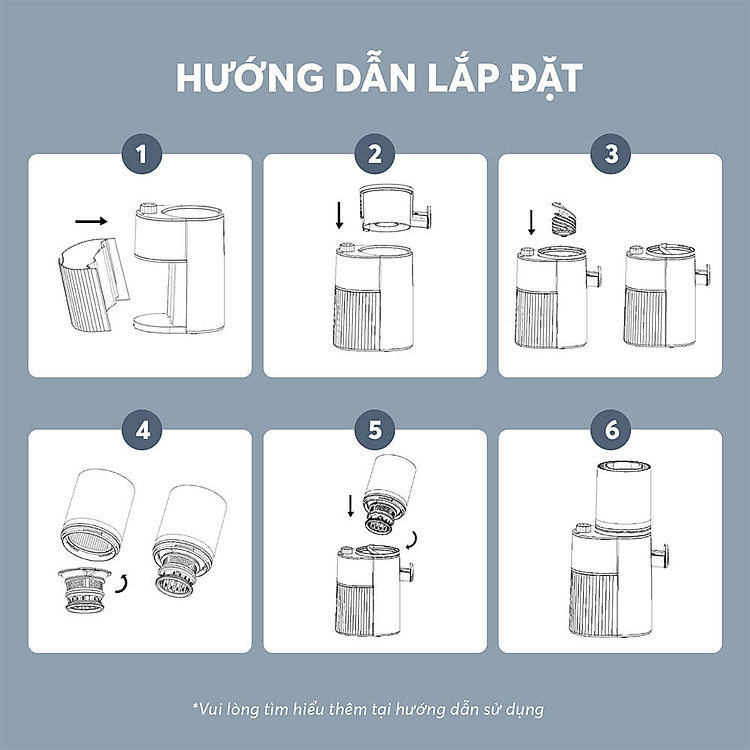 HƯỚNG DẪN LẮP ĐẶT

1

2

3

4

5

6

*Vui lòng tìm hiểu thêm tại hướng dẫn sử dụng