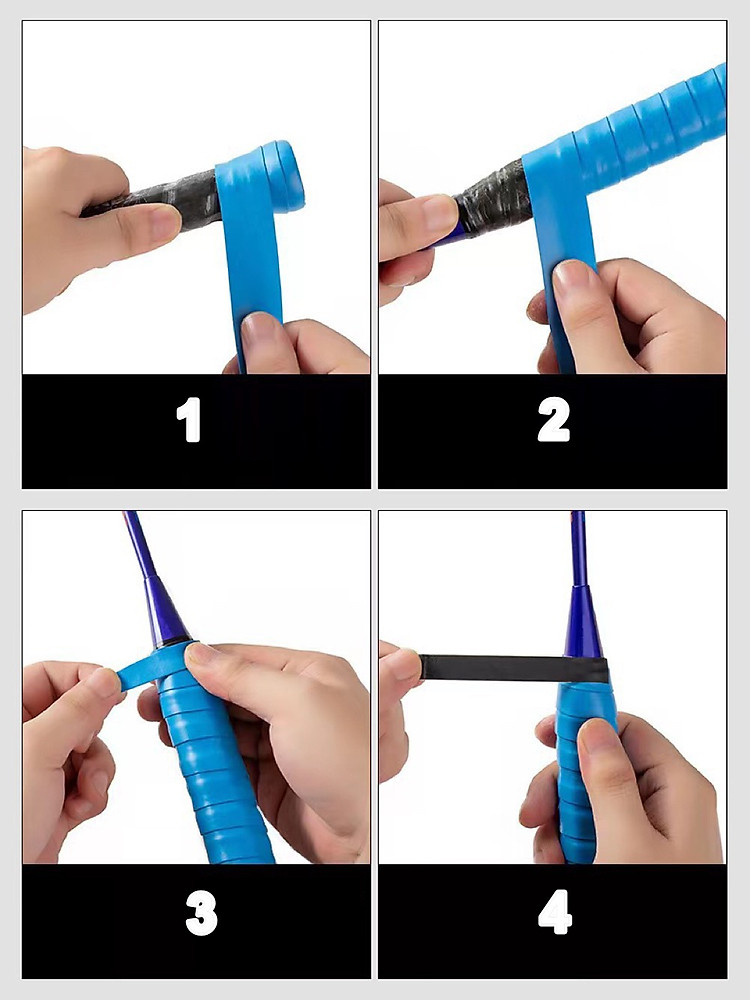 1

2

3

4