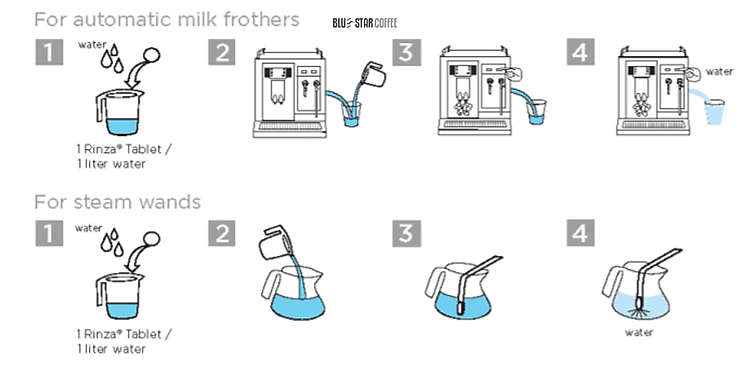 For automatic milk frothers

BLUE STAR COFFEE

1
water
1 Rinza® Tablet / 1 liter water

2

3

4
water

For steam wands

1
water
1 Rinza® Tablet / 1 liter water

2

3

4
water