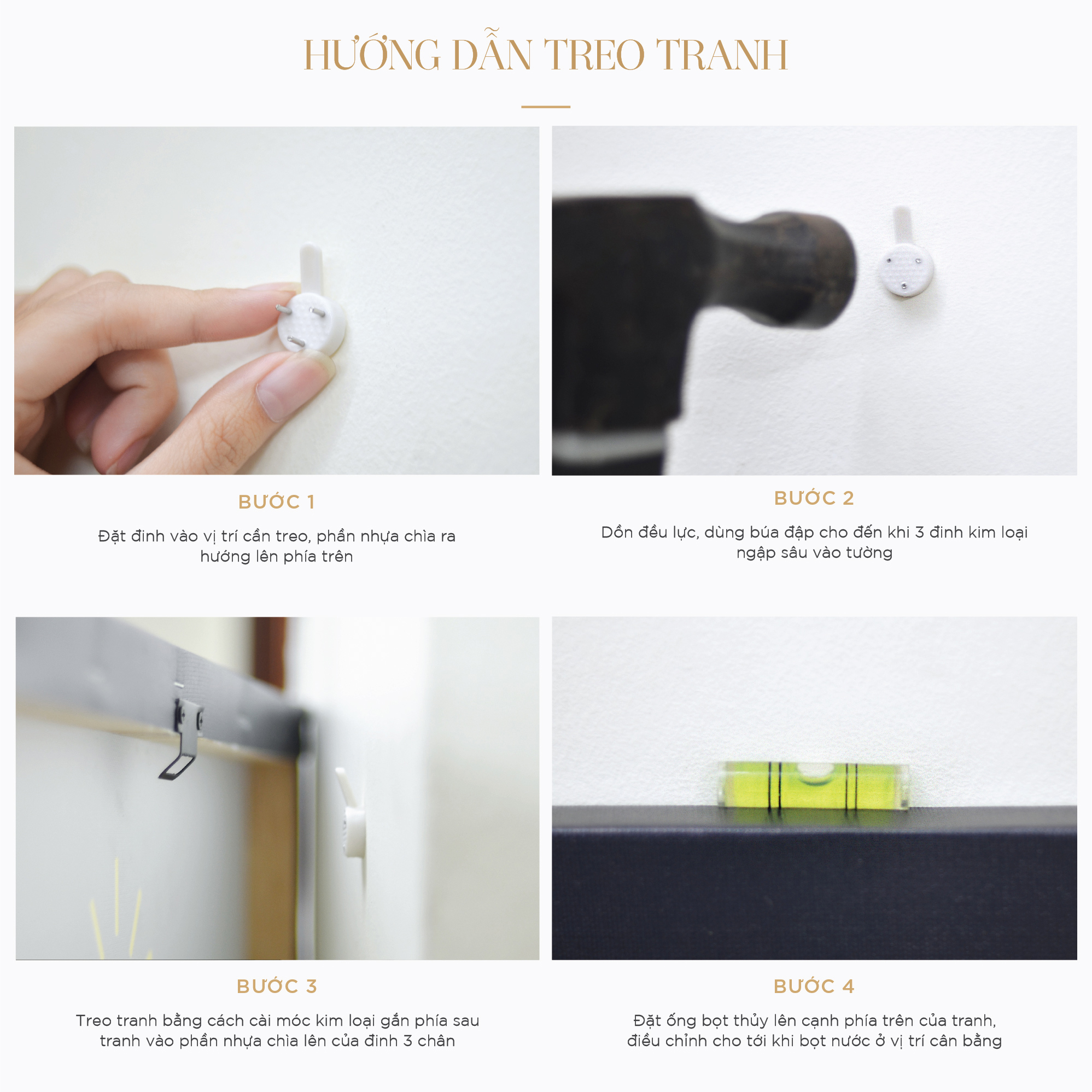 HƯỚNG DẪN TREO TRANH

BƯỚC 1

Đặt đinh vào vị trí cần treo, phần nhựa chìa ra hướng lên phía trên

BƯỚC 2

Dồn đều lực, dùng búa đập cho đến khi 3 đinh kim loại ngập sâu vào tường

BƯỚC 3

Treo tranh bằng cách cài móc kim loại gắn phía sau tranh vào phần nhựa chìa lên của đinh 3 chân

BƯỚC 4

Đặt ống bọt thủy lên cạnh phía trên của tranh, điều chỉnh cho tới khi bọt nước ở vị trí cân bằng