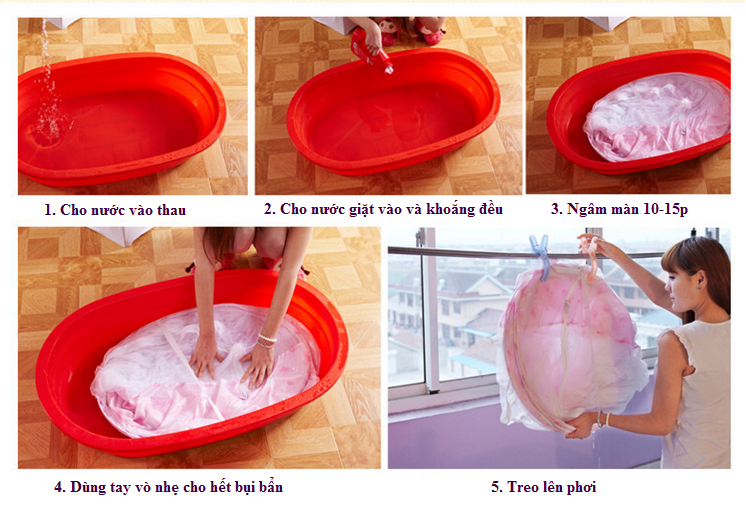 1. Cho nước vào thau

2. Cho nước giặt vào và khoắng đều

3. Ngâm màn 10-15p

4. Dùng tay vò nhẹ cho hết bụi bẩn

5. Treo lên phơi