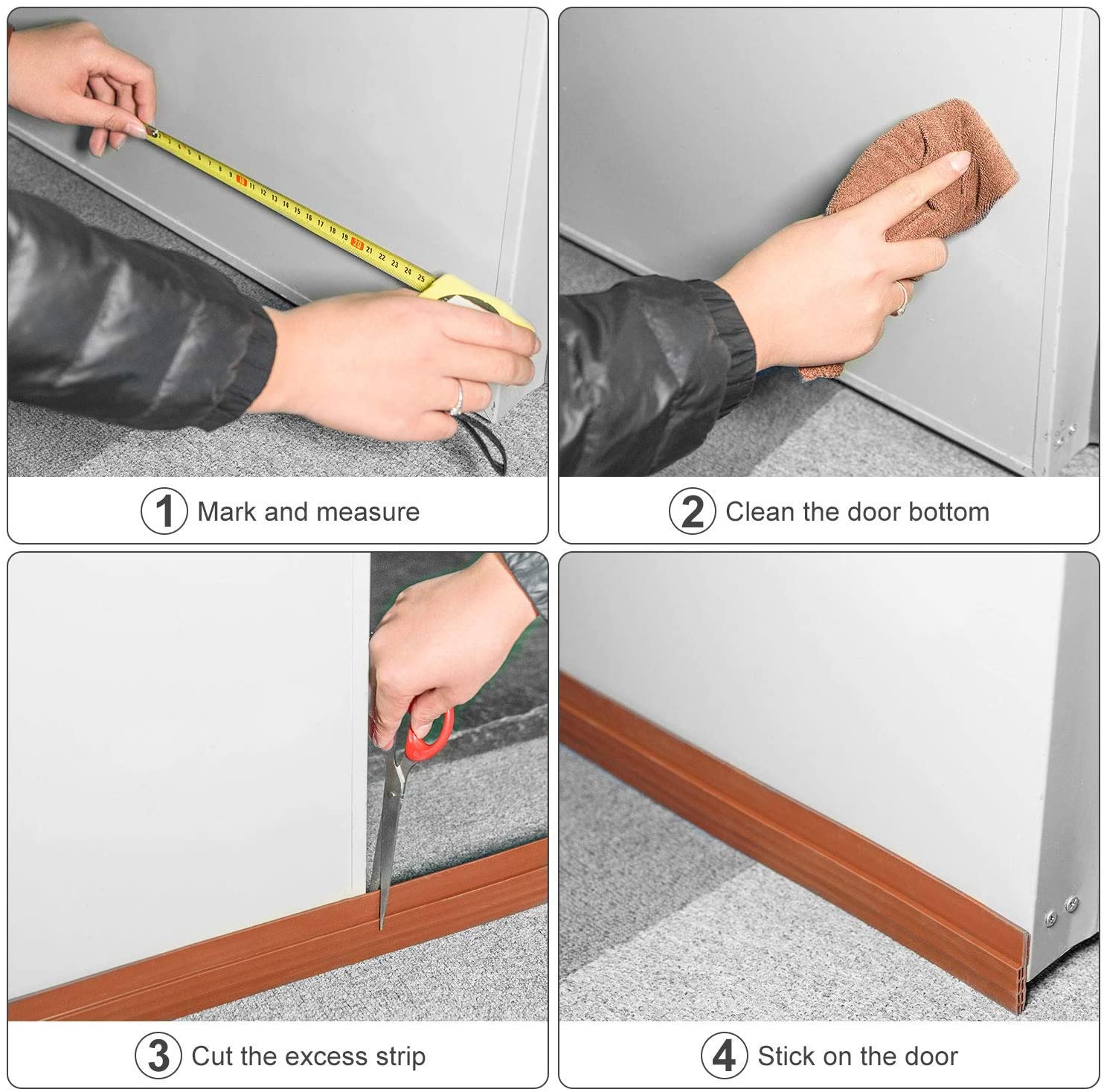 1 Mark and measure

2 Clean the door bottom

3 Cut the excess strip

4 Stick on the door