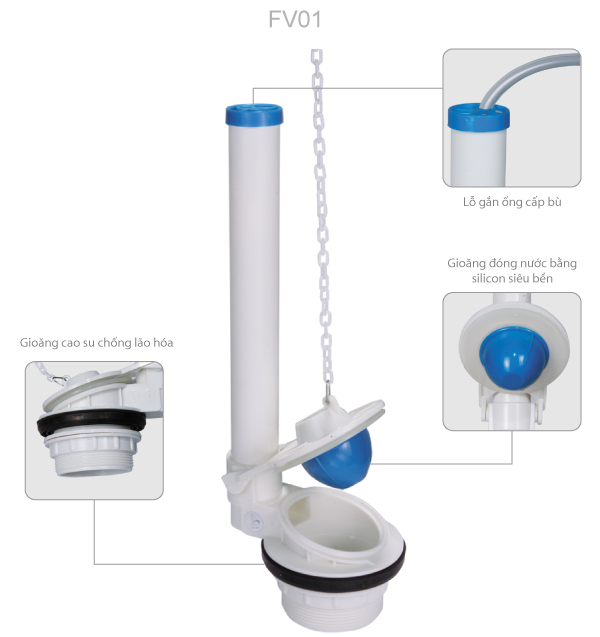 FV01

Lỗ gắn ống cấp bù

Gioăng đóng nước bằng silicon siêu bền

Gioăng cao su chống lão hóa