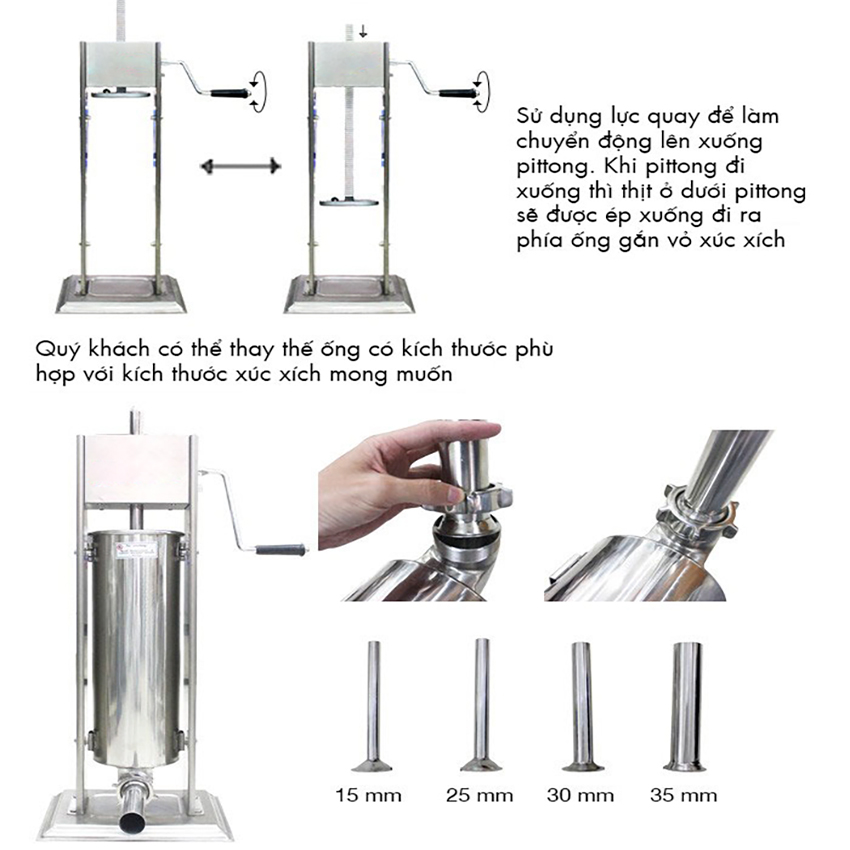 Sử dụng lực quay để làm chuyển động lên xuống pittong. Khi pittong đi xuống thì thịt ở dưới pittong sẽ được ép xuống đi ra phía ống gắn vỏ xúc xích

Quý khách có thể thay thế ống có kích thước phù hợp với kích thước xúc xích mong muốn

15 mm
25 mm
30 mm
35 mm