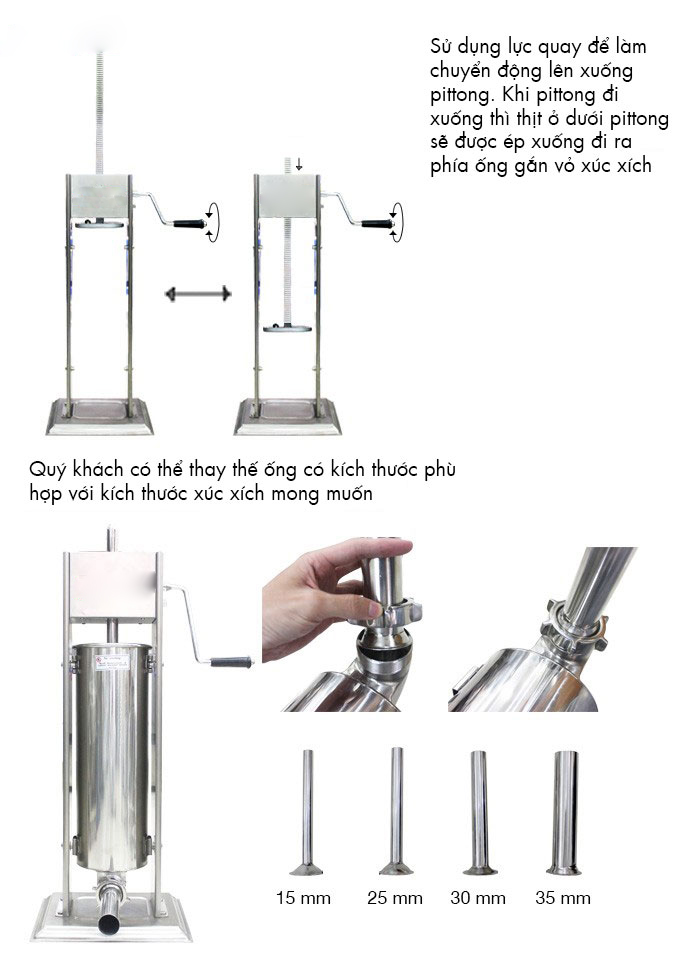 Sử dụng lực quay để làm chuyển động lên xuống pittong. Khi pittong đi xuống thì thịt ở dưới pittong sẽ được ép xuống đi ra phía ống gắn vỏ xúc xích

Quý khách có thể thay thế ống có kích thước phù hợp với kích thước xúc xích mong muốn

15 mm
25 mm
30 mm
35 mm