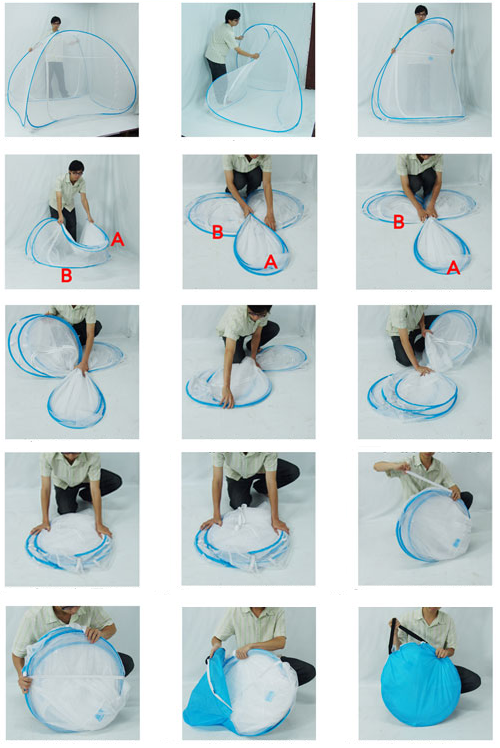 A
B
B
A
B
A