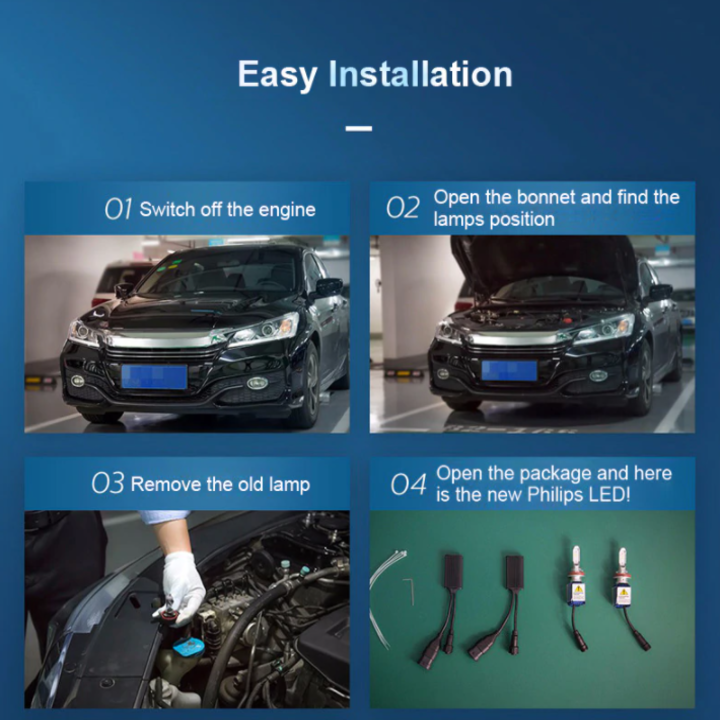 Easy Installation

01 Switch off the engine

02 Open the bonnet and find the lamps position

03 Remove the old lamp

04 Open the package and here is the new Philips LED!